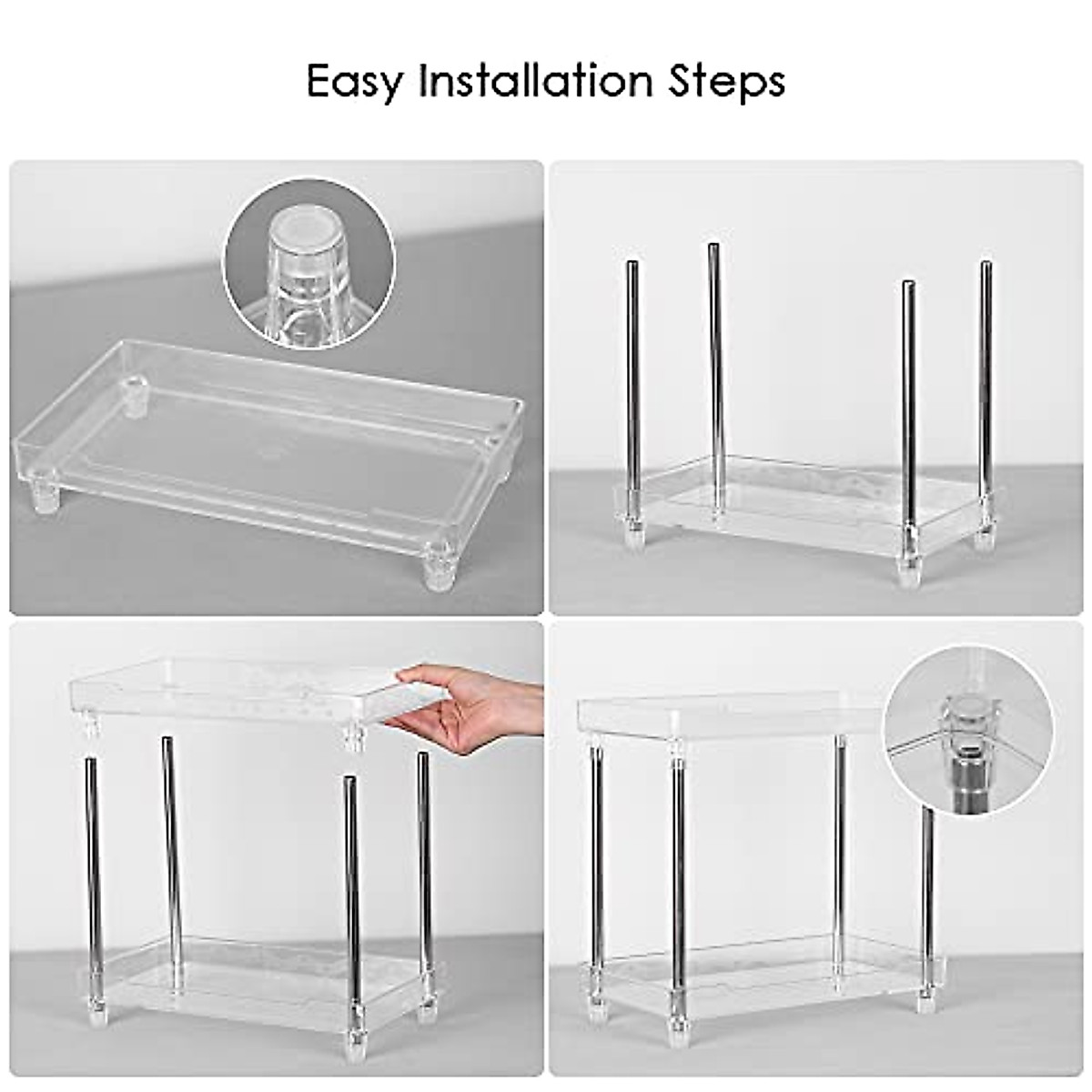 Easy Installation Steps