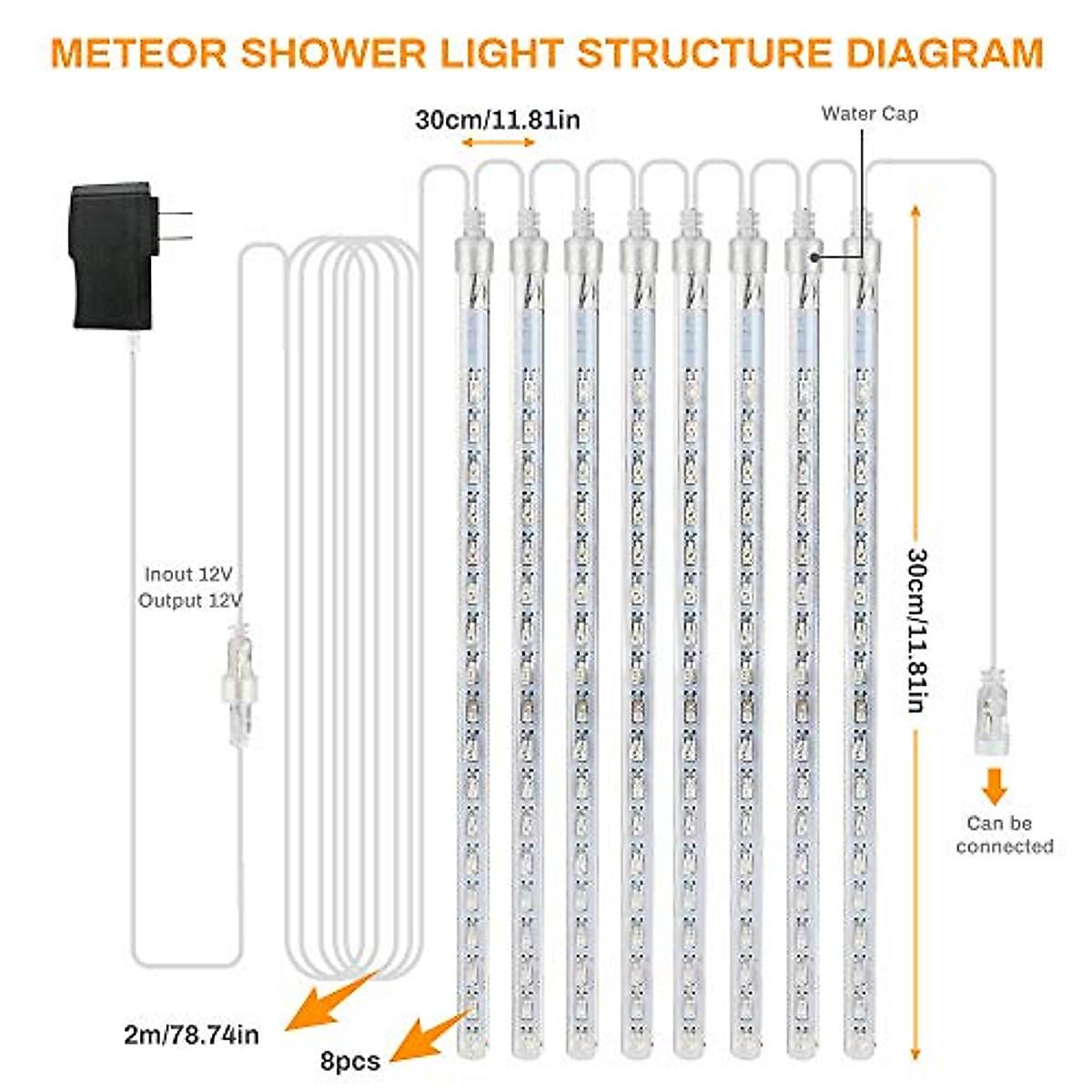 METEOR SHOWER LIGHT STRUCTURE DIAGRAM

30cm/11.81in

Water Cap

Inout 12V
Output 12V

30cm/11.81in

Can be connected

2m/78.74in

8pcs