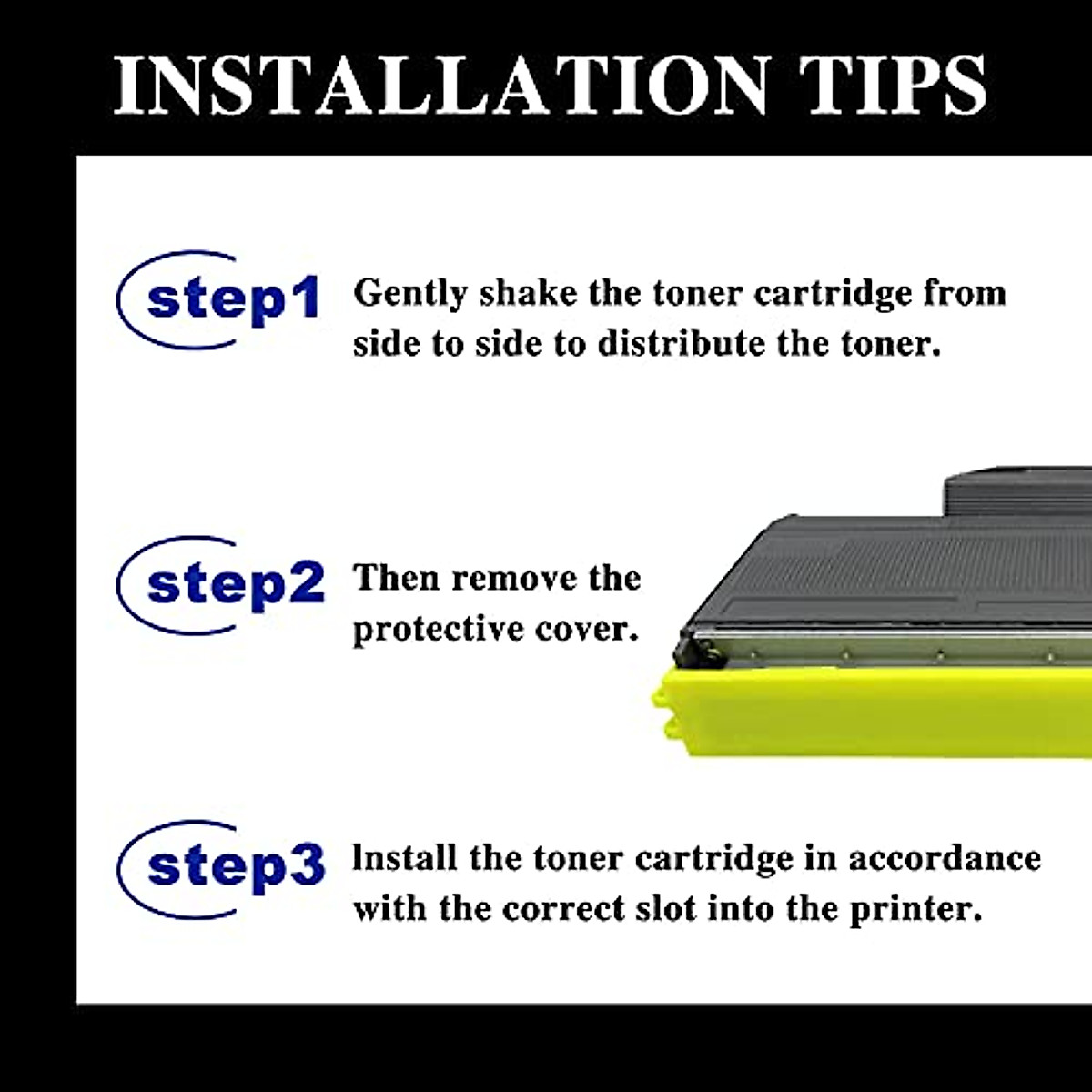 INSTALLATION TIPS

step1 Gently shake the toner cartridge from side to side to distribute the toner.

step2 Then remove the protective cover.

step3 Install the toner cartridge in accordance with the correct slot into the printer.