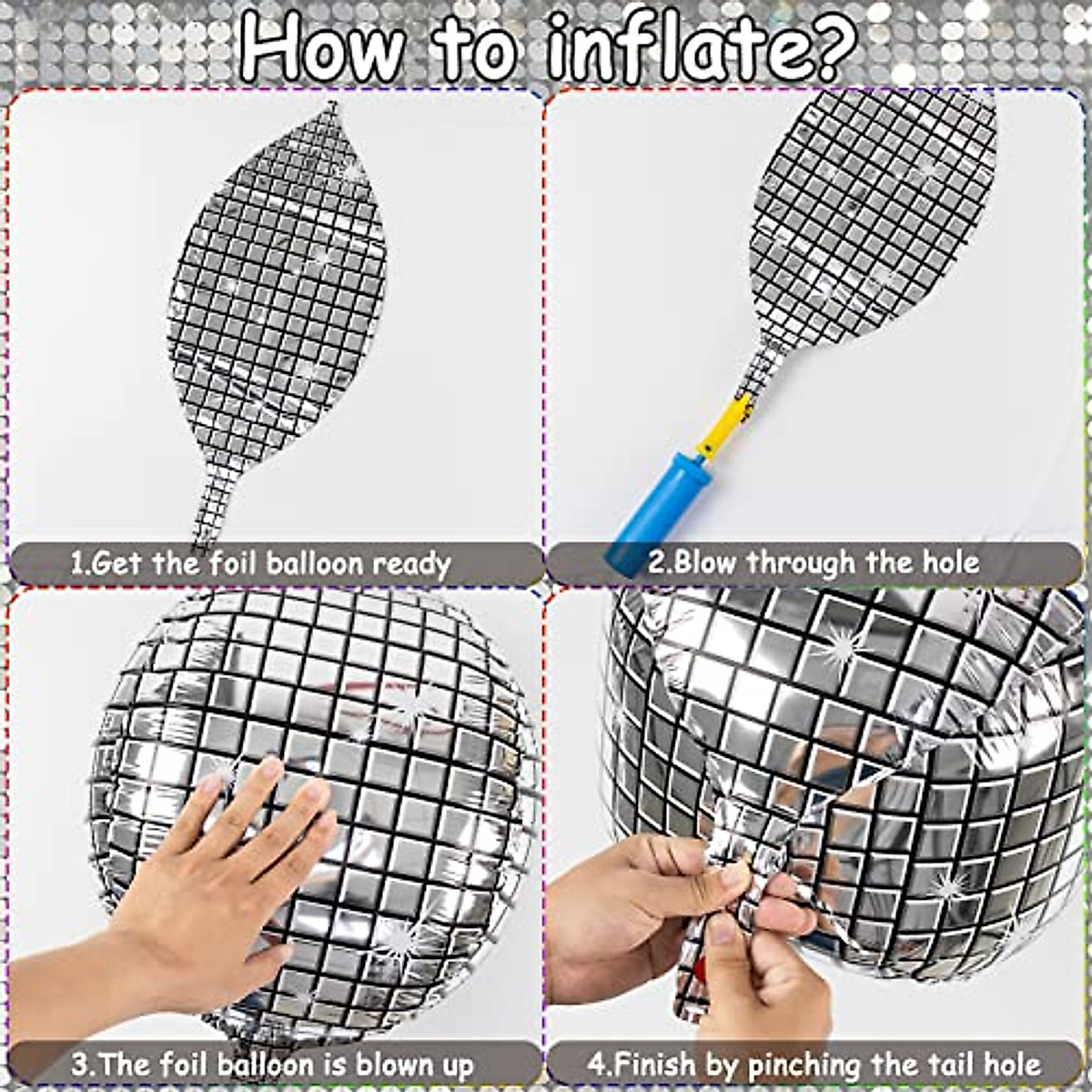 How to inflate?

1.Get the foil balloon ready

2.Blow through the hole

3.The foil balloon is blown up

4.Finish by pinching the tail hole