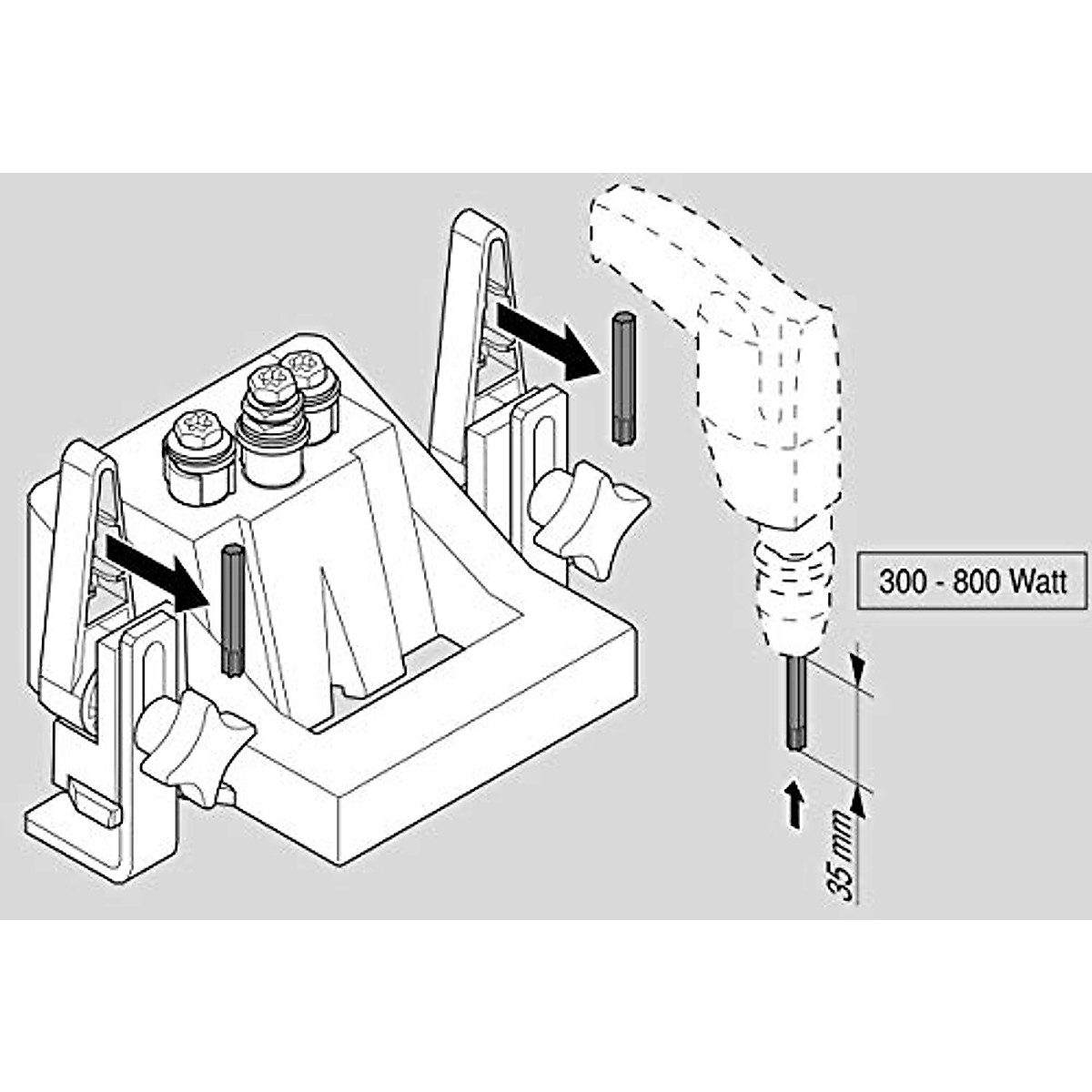 300 - 800 Watt

35 mm