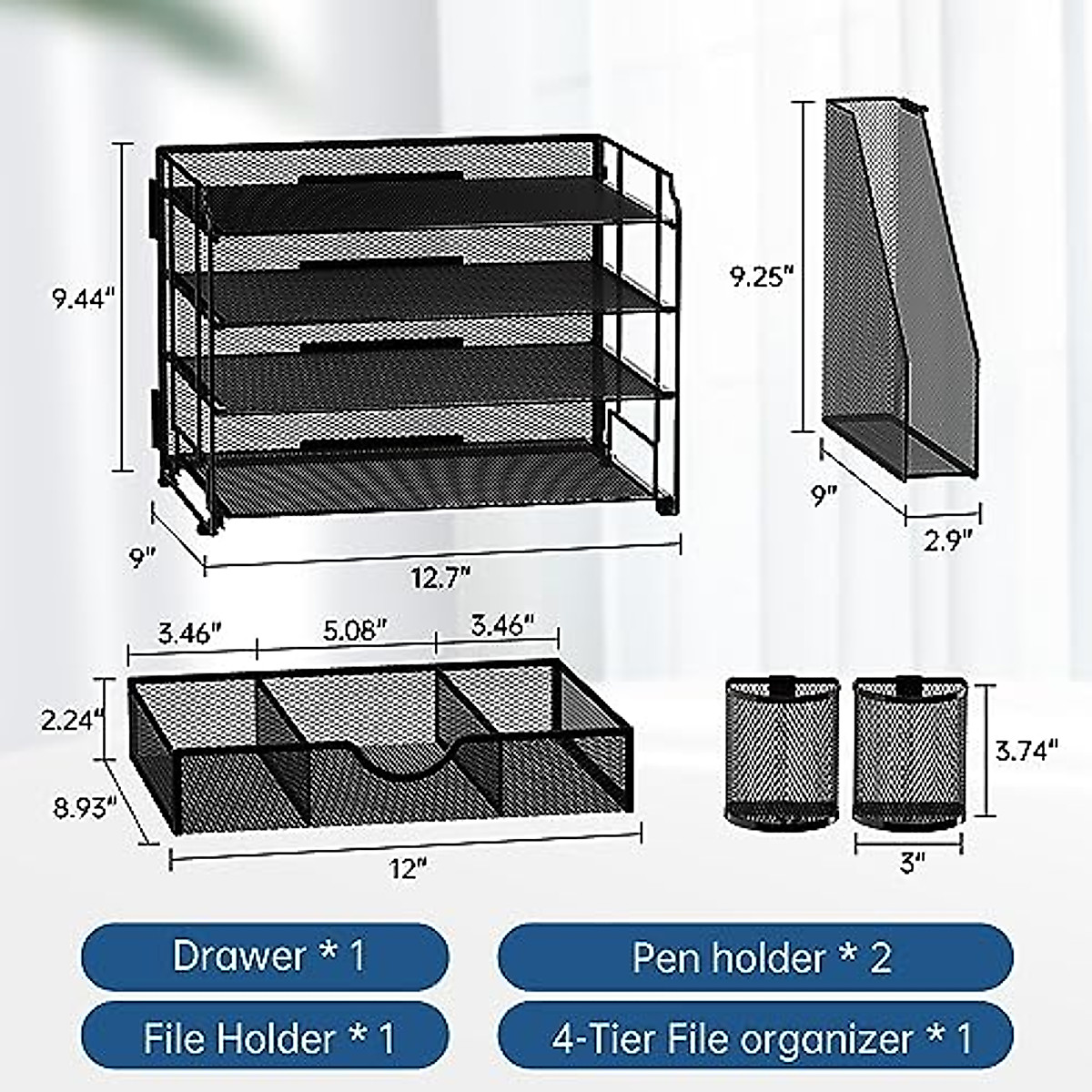 9.44"

9"

12.7"

9.25"

9"

2.9"

3.46"

5.08"

3.46"

2.24"

8.93"

12"

3.74"

3"

Drawer * 1

Pen holder * 2

File Holder * 1

4-Tier File organizer * 1