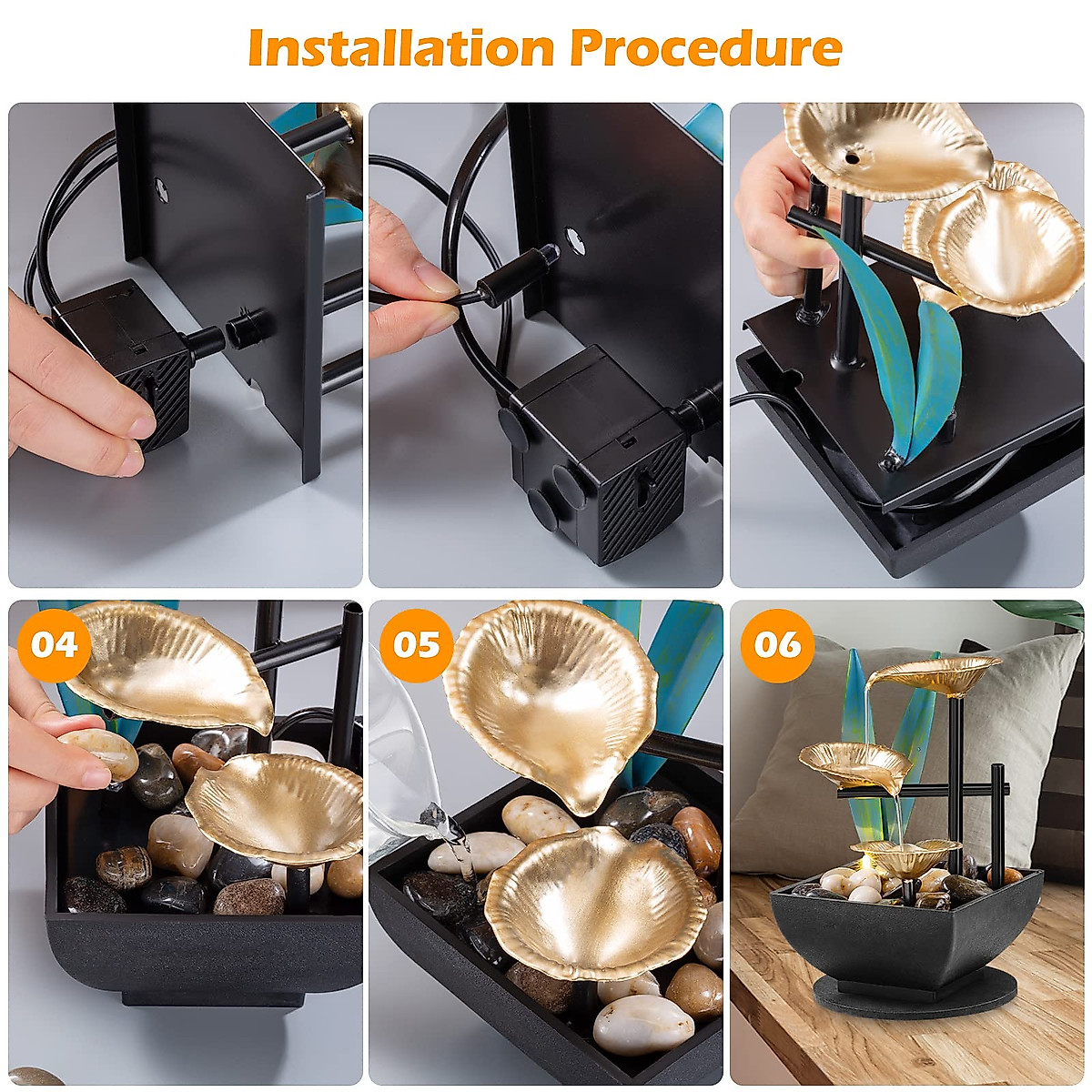 Installation Procedure

04

05

06