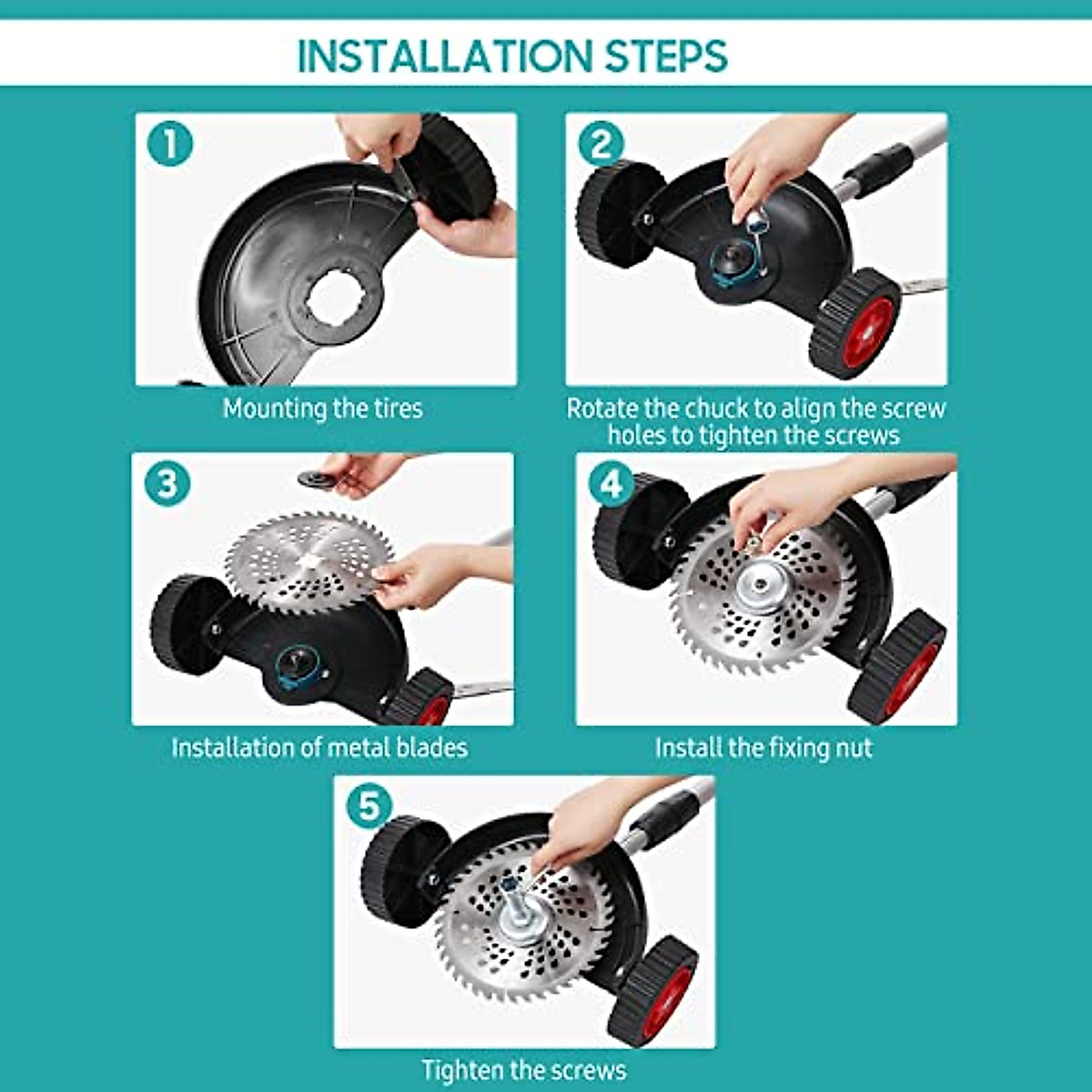 INSTALLATION STEPS

1

Mounting the tires

2

Rotate the chuck to align the screw holes to tighten the screws

3

Installation of metal blades

4

Install the fixing nut

5

Tighten the screws