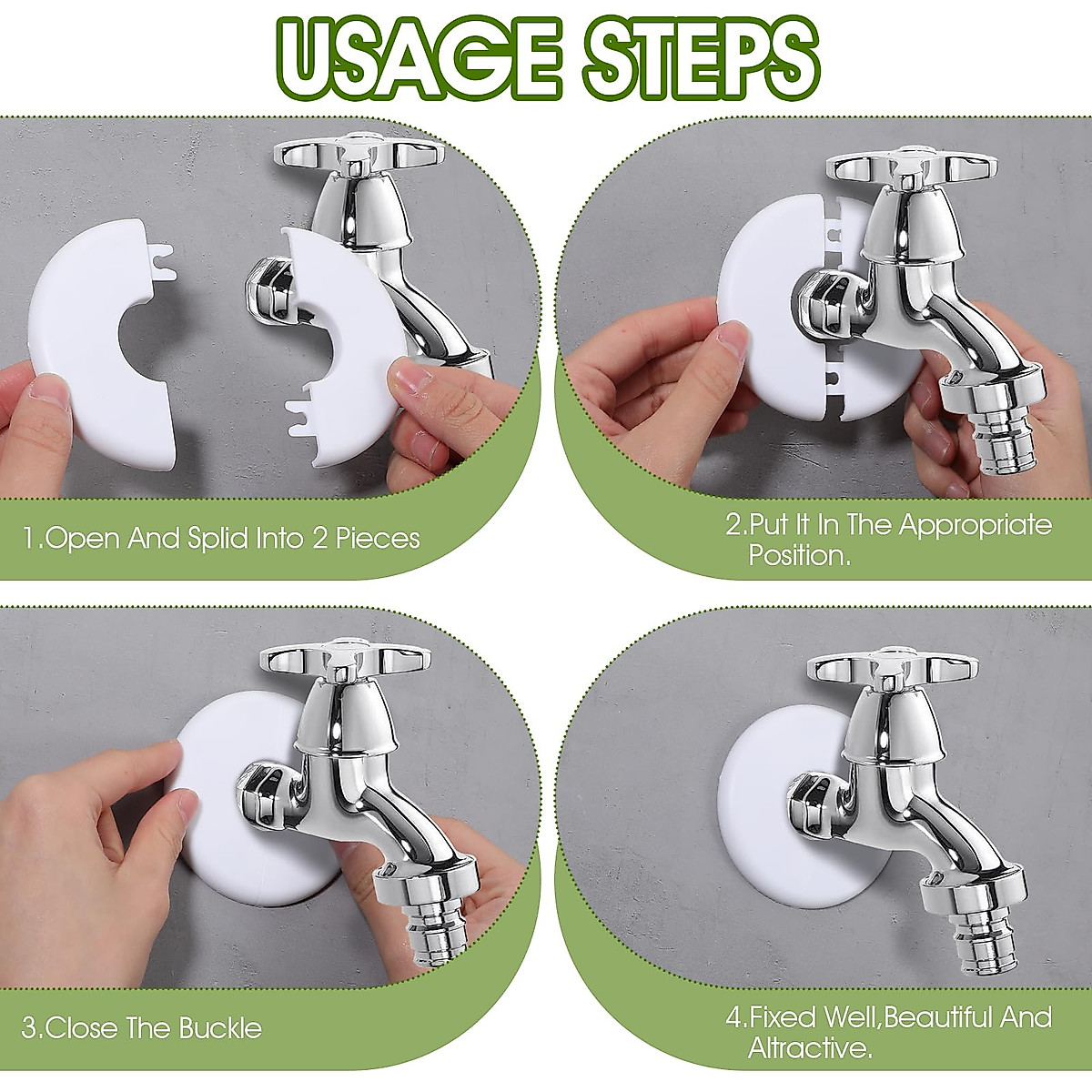 USAGE STEPS

1.Open And Splid Into 2 Pieces

2.Put It In The Appropriate Position.

3.Close The Buckle

4.Fixed Well,Beautiful And Altractive.