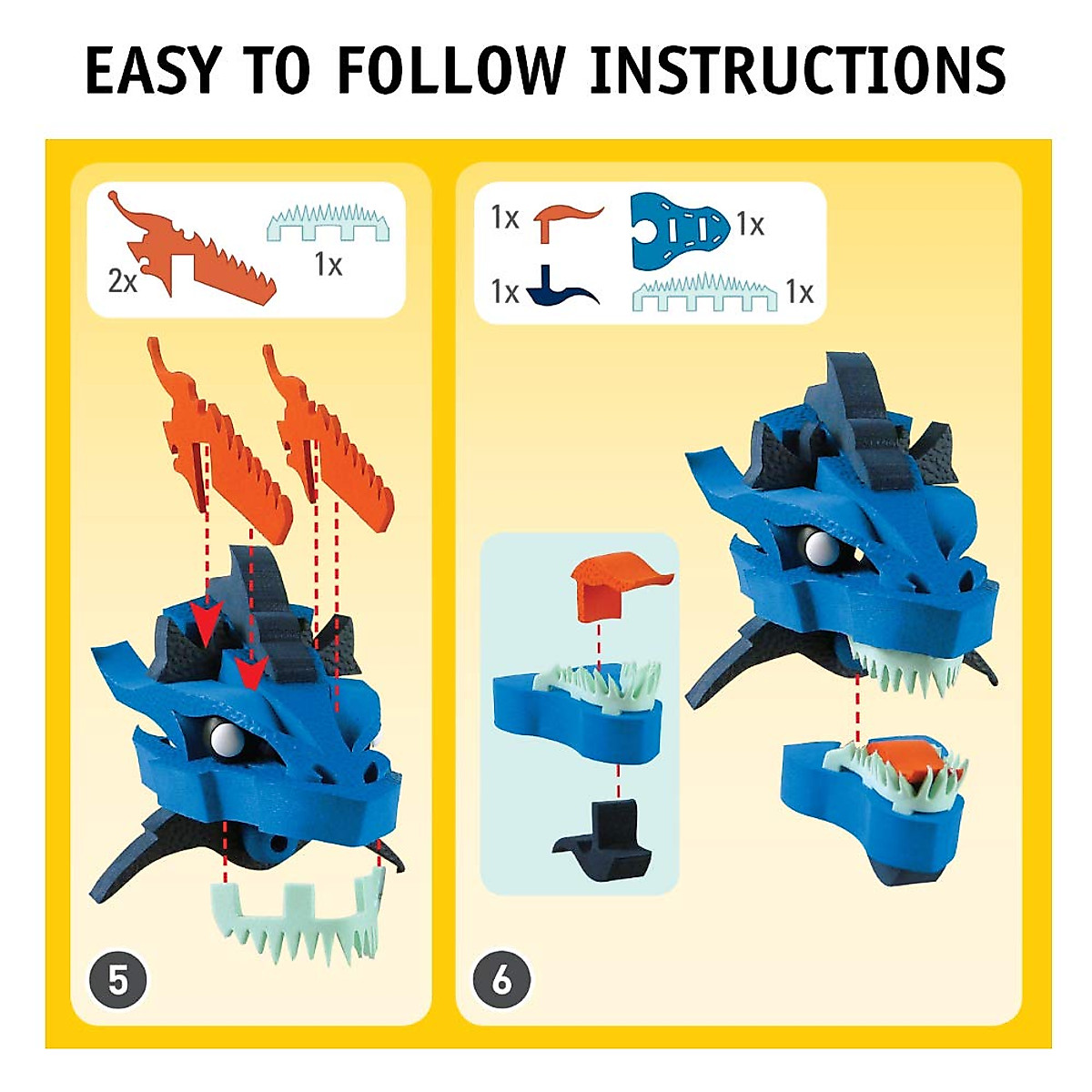 EASY TO FOLLOW INSTRUCTIONS

2x

1x

5

1x

1x

1x

1x

6