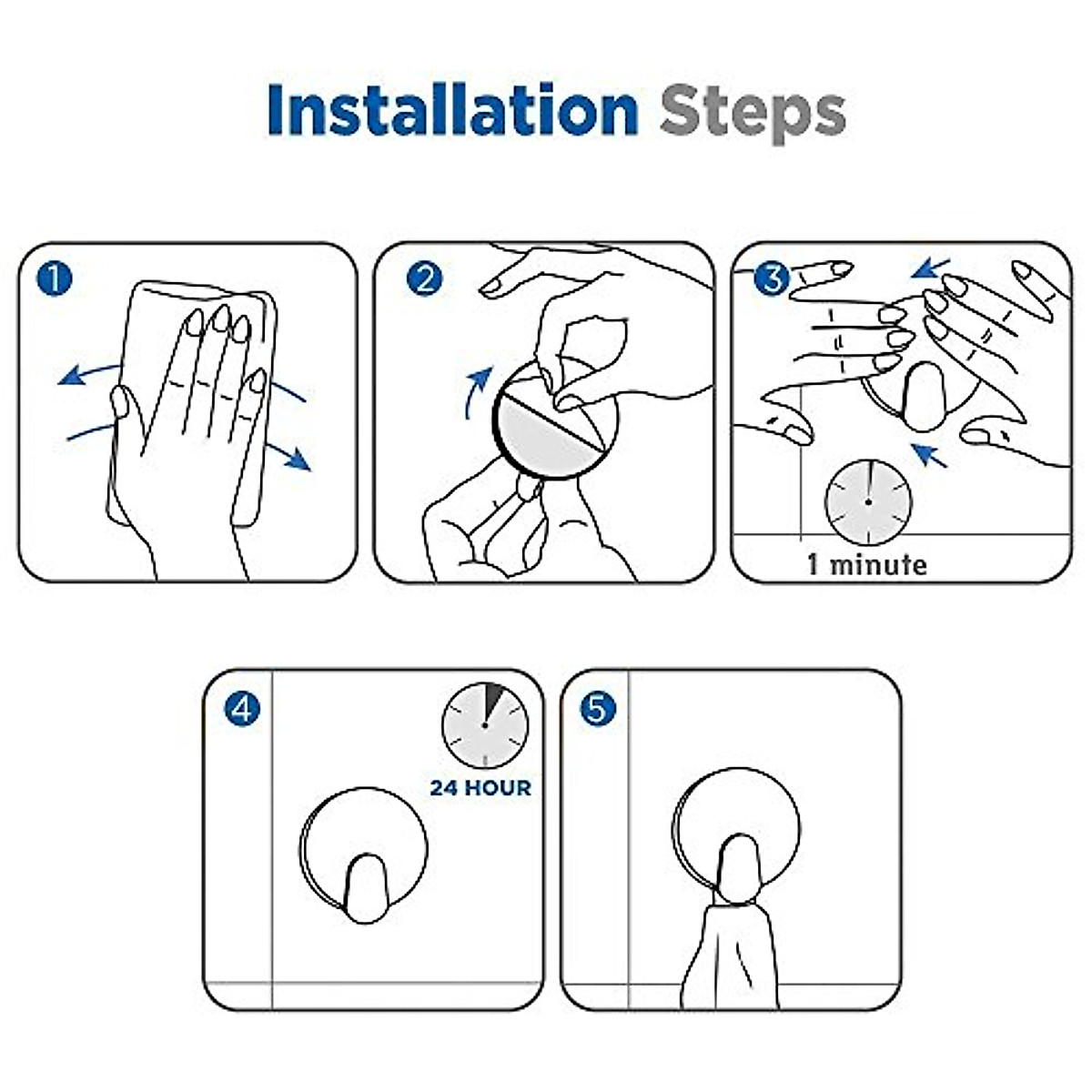 Installation Steps

1

2

3

1 minute

4

24 HOUR

5