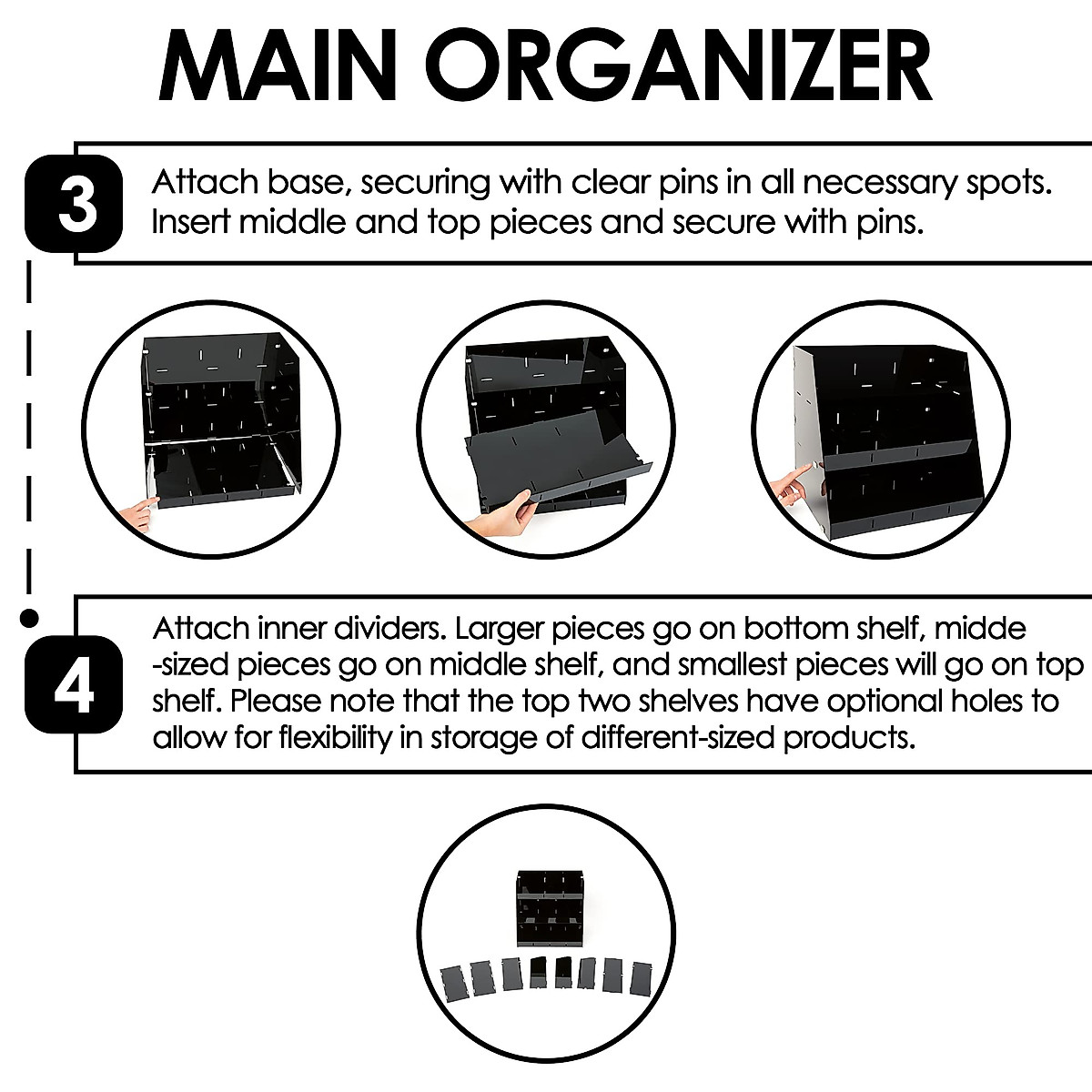 MAIN ORGANIZER

3

Attach base, securing with clear pins in all necessary spots. Insert middle and top pieces and secure with pins.

4

Attach inner dividers. Larger pieces go on bottom shelf, midde -sized pieces go on middle shelf, and smallest pieces will go on top shelf. Please note that the top two shelves have optional holes to allow for flexibility in storage of different-sized products.