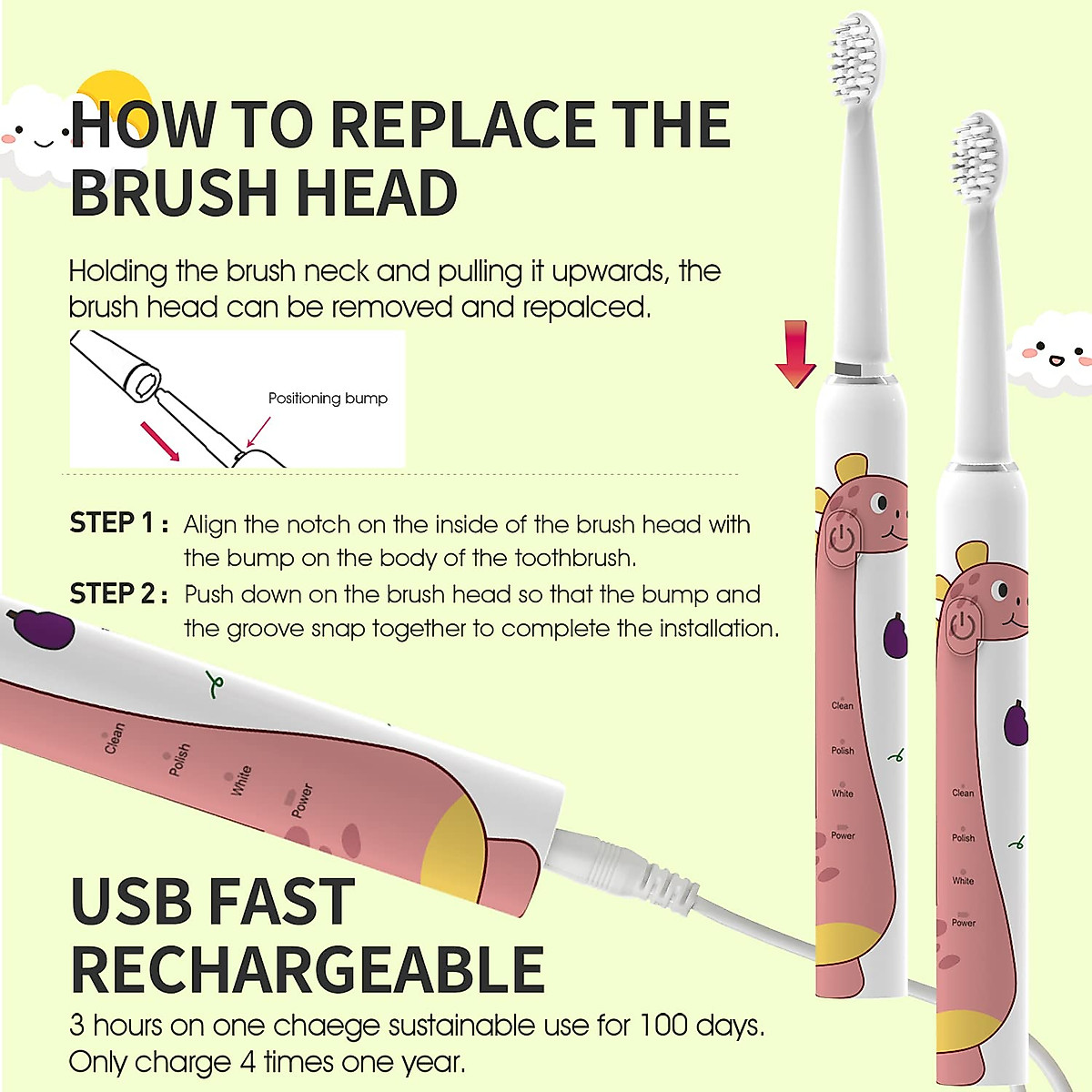 HOW TO REPLACE THE BRUSH HEAD

Holding the brush neck and pulling it upwards, the brush head can be removed and repalced.

Positioning bump

STEP 1 : Align the notch on the inside of the brush head with the bump on the body of the toothbrush.

STEP 2 : Push down on the brush head so that the bump and the groove snap together to complete the installation.

Clean
Polish
White
Power

Clean
Polish
White
Power

Clean
Polish
White
Power

USB FAST RECHARGEABLE

3 hours on one chaege sustainable use for 100 days. Only charge 4 times one year.