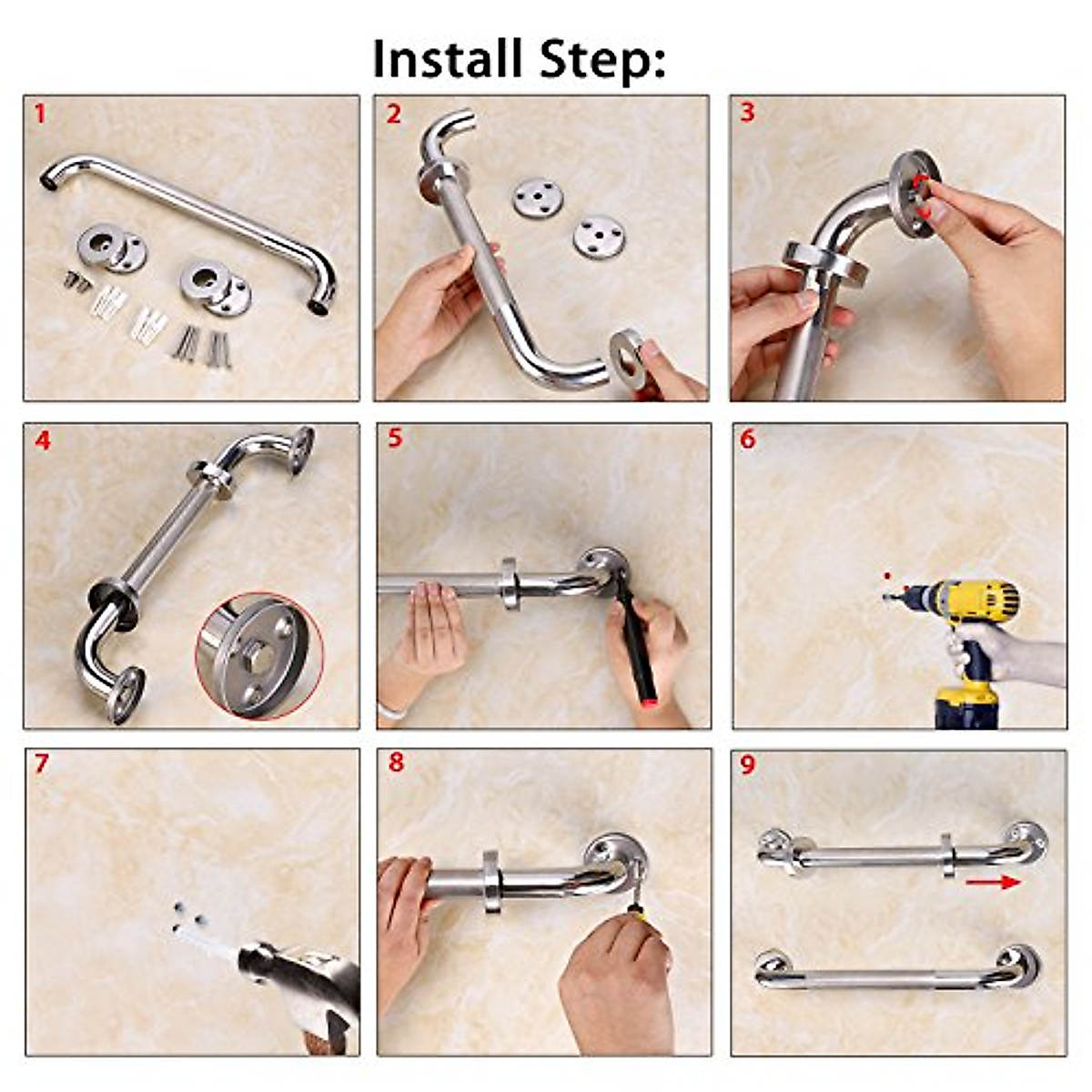 Install Step:

1

2

3

4

5

6

7

8

9