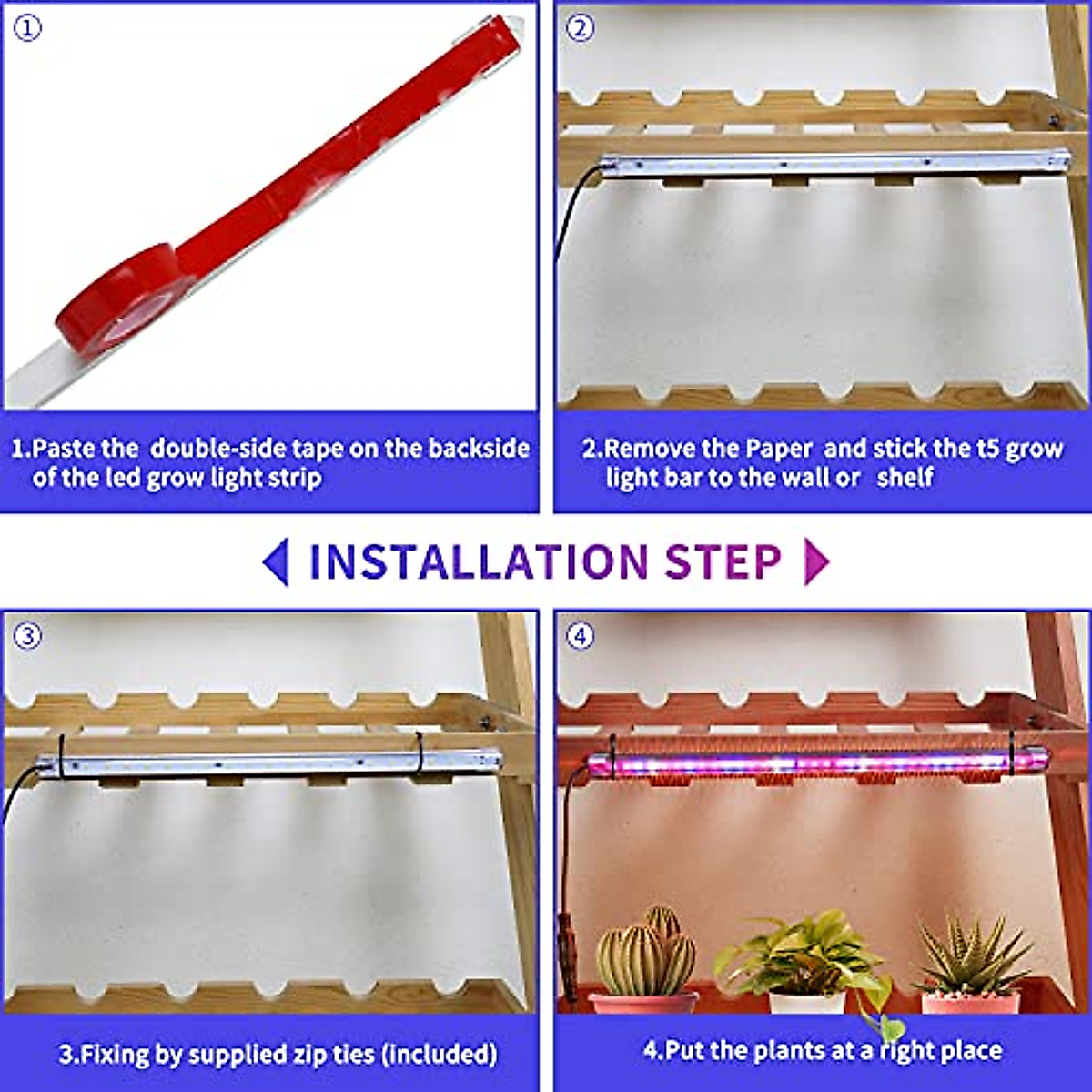 ①

1.Paste the double-side tape on the backside of the led grow light strip

②

2.Remove the Paper and stick the t5 grow light bar to the wall or shelf

INSTALLATION STEP

③

3.Fixing by supplied zip ties (included)

④

4.Put the plants at a right place