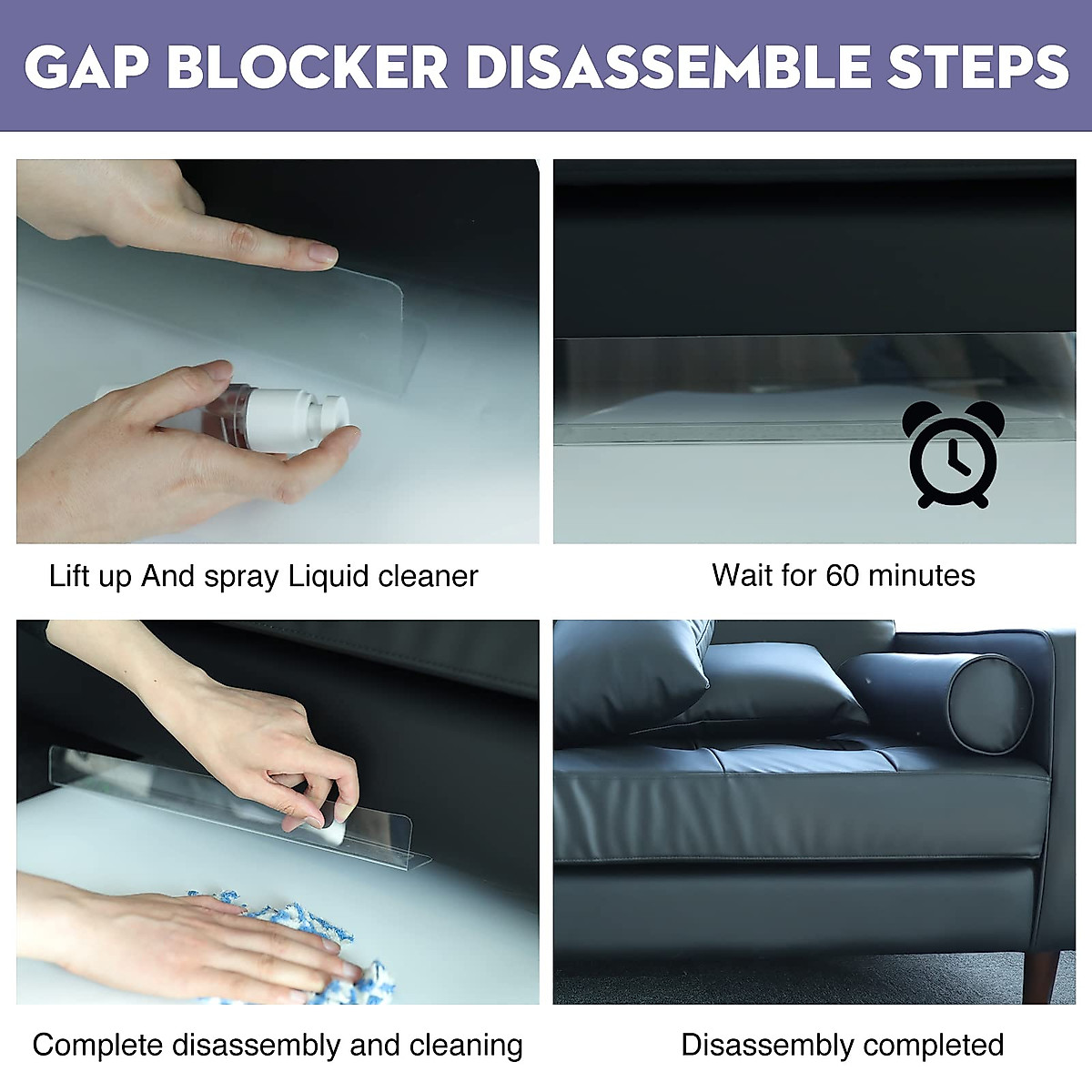 GAP BLOCKER DISASSEMBLE STEPS

Lift up And spray Liquid cleaner

Wait for 60 minutes

Complete disassembly and cleaning

Disassembly completed