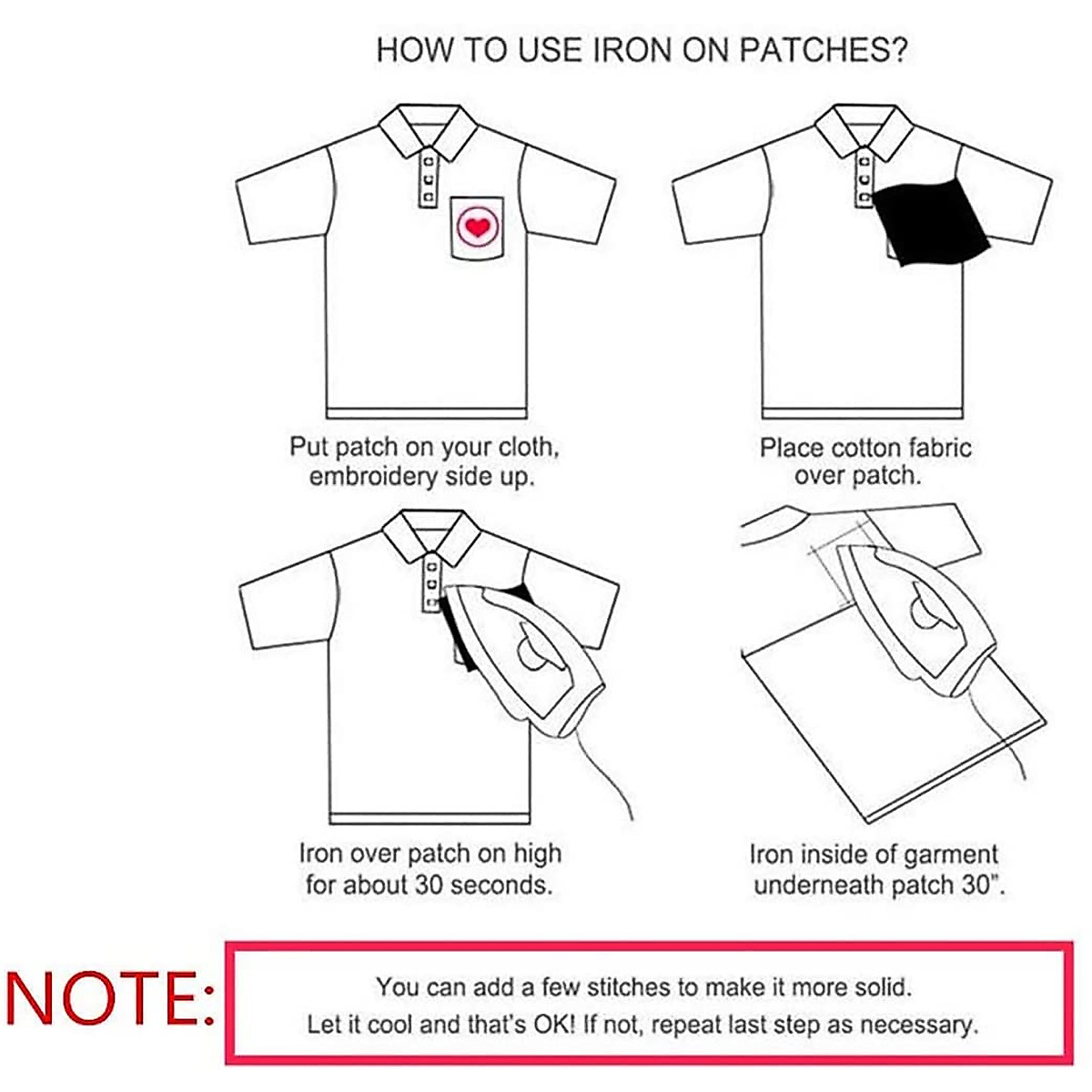 HOW TO USE IRON ON PATCHES?

Put patch on your cloth, embroidery side up.

Place cotton fabric over patch.

Iron over patch on high for about 30 seconds.

Iron inside of garment underneath patch 30".

NOTE:

You can add a few stitches to make it more solid.
Let it cool and that's OK! If not, repeat last step as necessary.