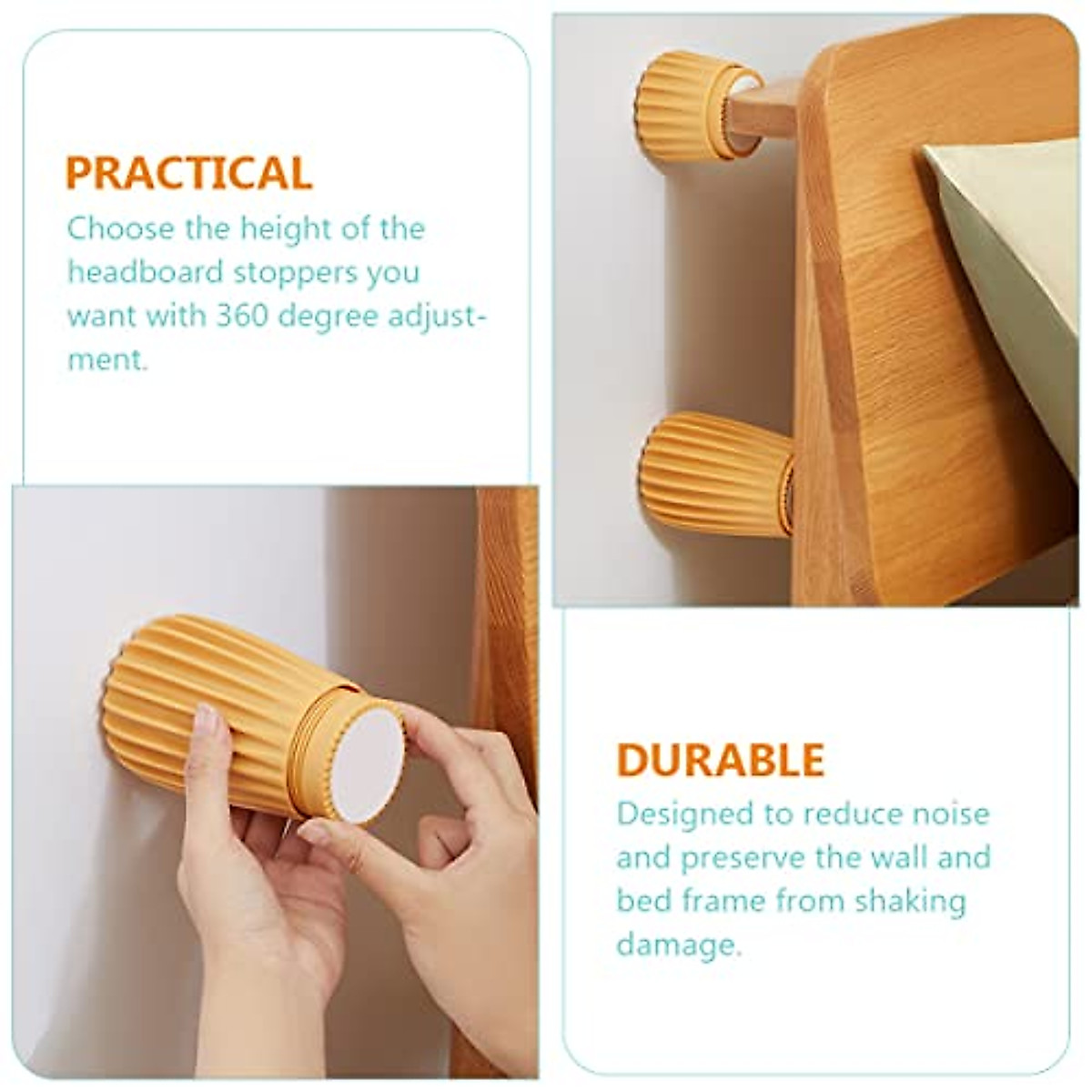 PRACTICAL
Choose the height of the headboard stoppers you want with 360 degree adjustment.

DURABLE
Designed to reduce noise and preserve the wall and bed frame from shaking damage.