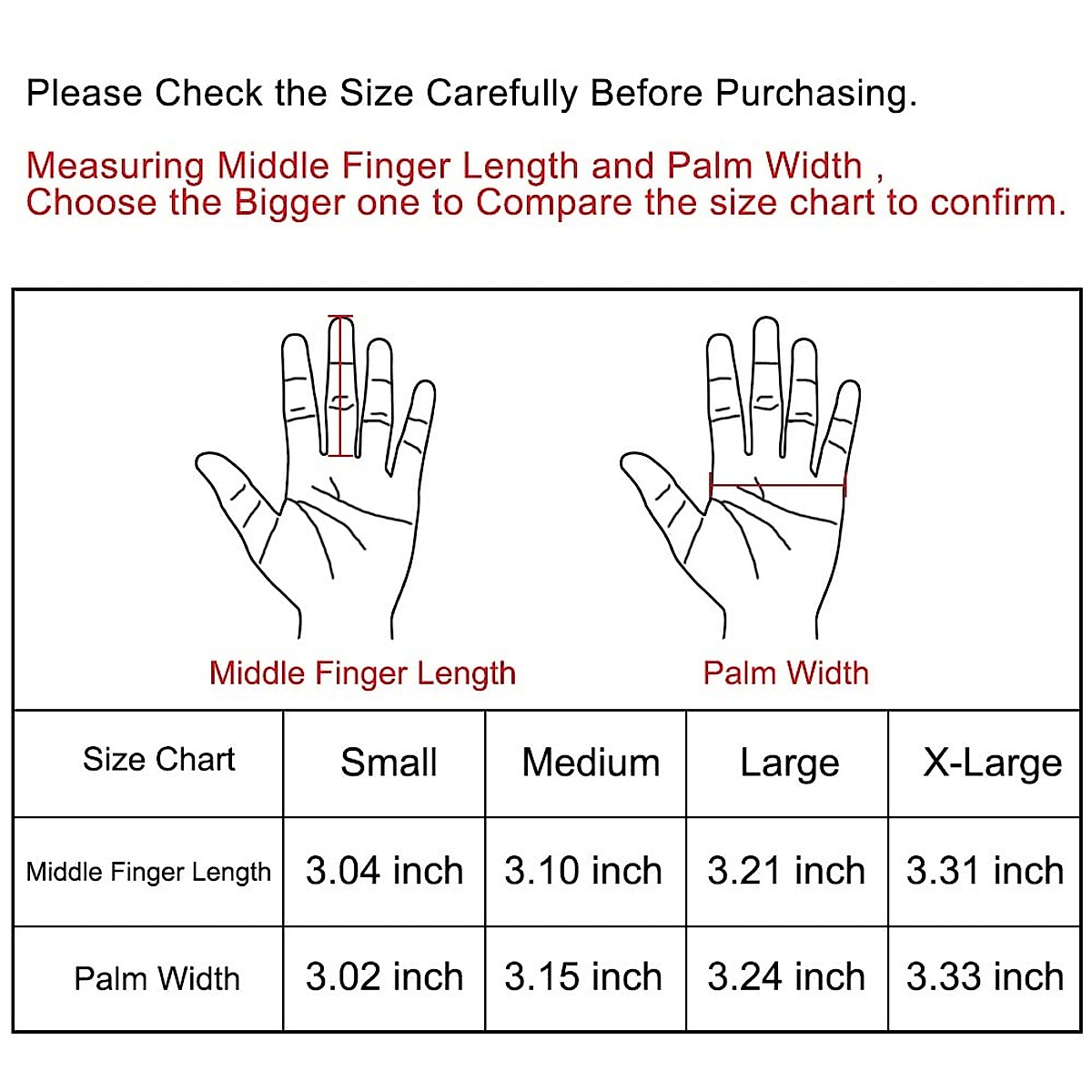 Please Check the Size Carefully Before Purchasing.

Measuring Middle Finger Length and Palm Width , Choose the Bigger one to Compare the size chart to confirm.

Middle Finger Length

Palm Width

| Size Chart | Small | Medium | Large | X-Large |
|---|---|---|---|---|
| Middle Finger Length | 3.04 inch | 3.10 inch | 3.21 inch | 3.31 inch |
| Palm Width | 3.02 inch | 3.15 inch | 3.24 inch | 3.33 inch |