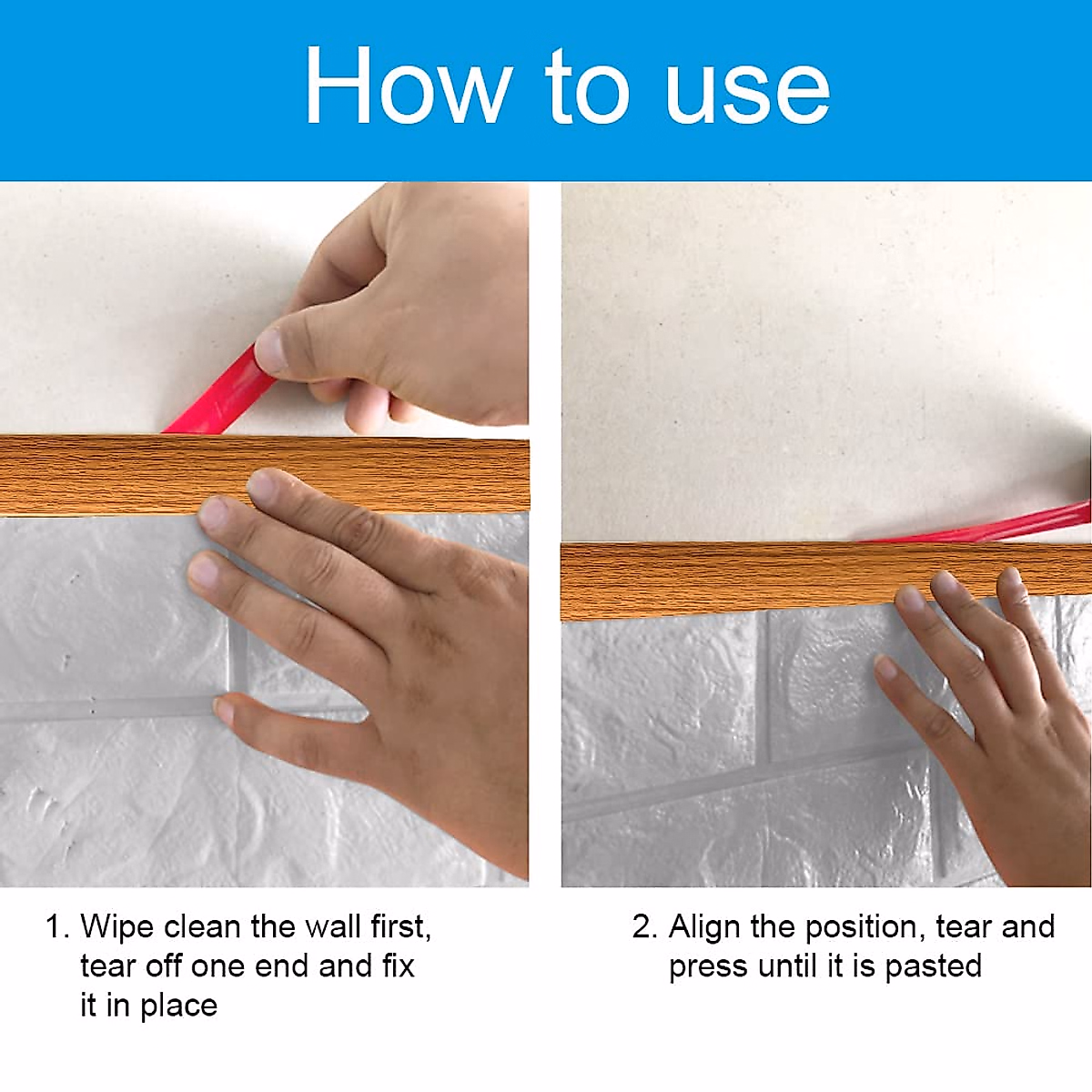 How to use

1. Wipe clean the wall first, tear off one end and fix it in place

2. Align the position, tear and press until it is pasted