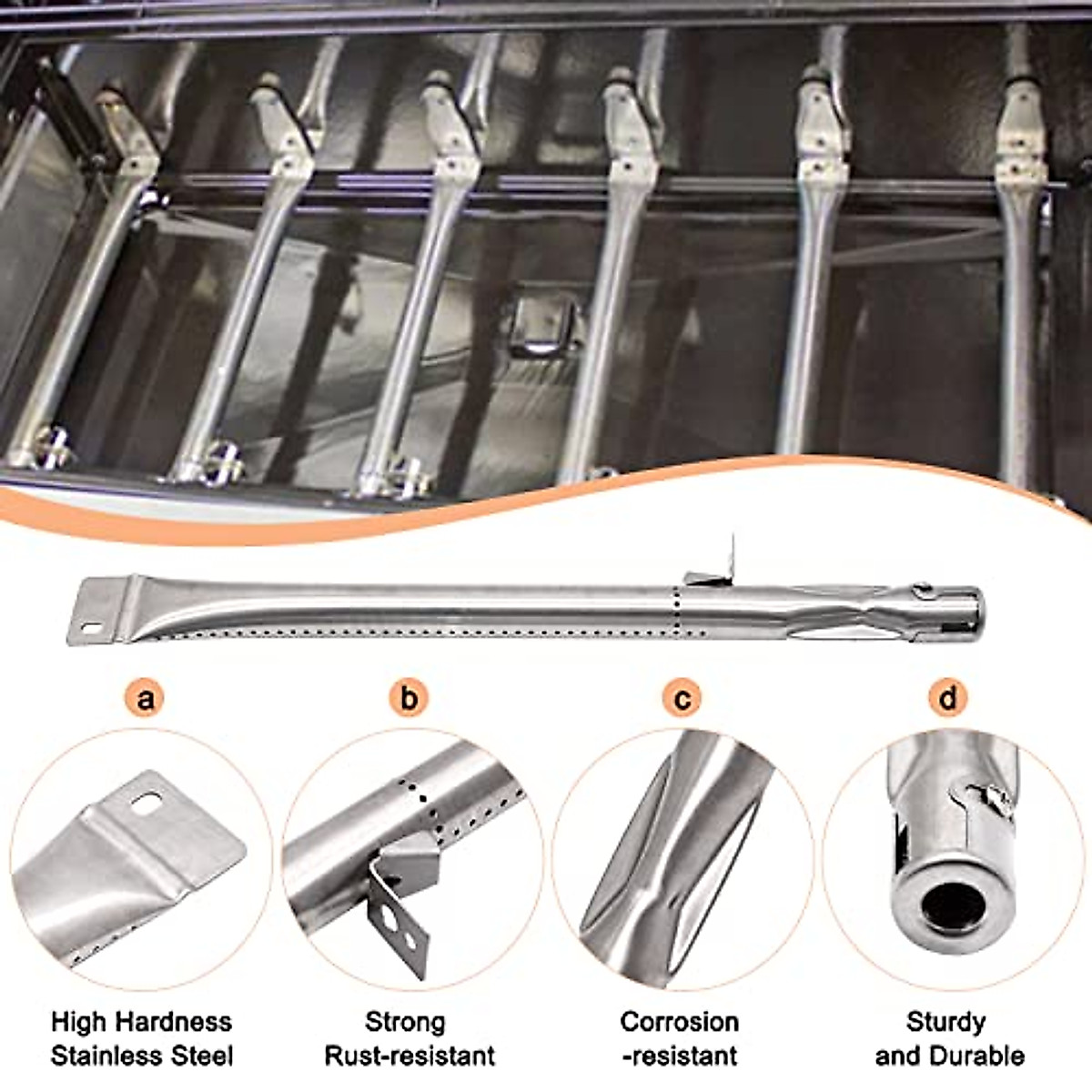 a

b

c

d

High Hardness Stainless Steel

Strong Rust-resistant

Corrosion -resistant

Sturdy and Durable