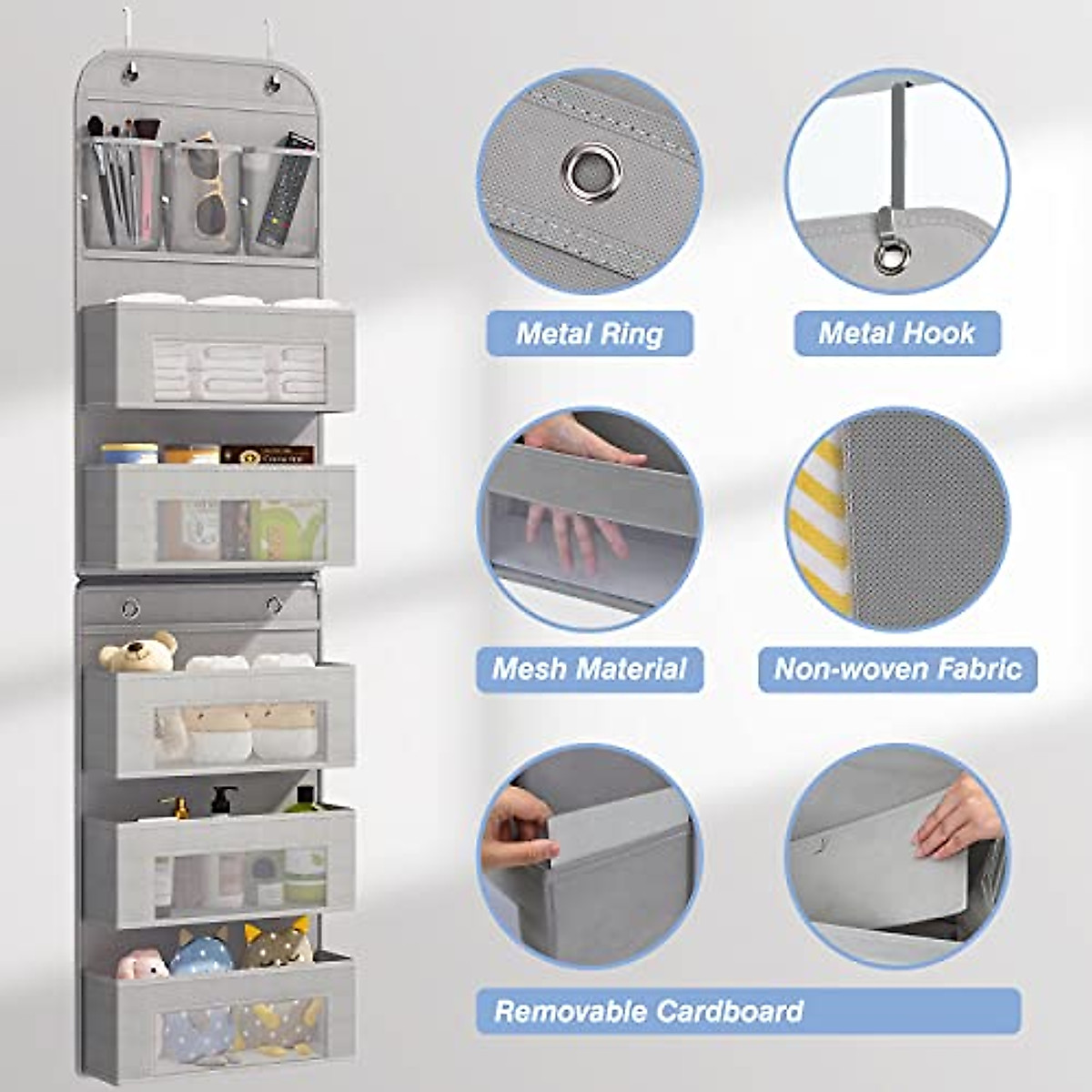 Metal Ring

Metal Hook

Mesh Material

Non-woven Fabric

Removable Cardboard