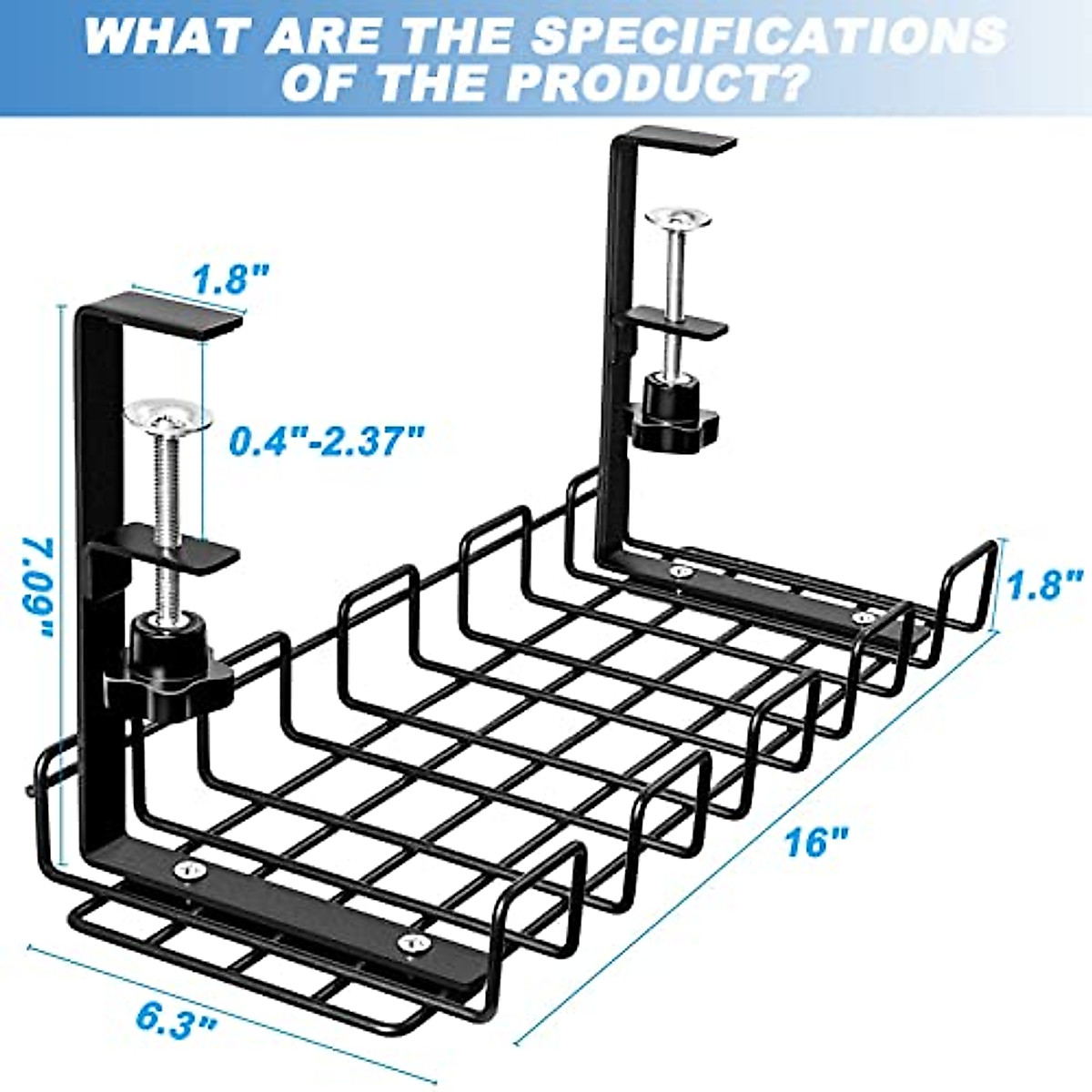 WHAT ARE THE SPECIFICATIONS OF THE PRODUCT?

1.8"

0.4"-2.37"

7.09"

1.8"

16"

6.3"