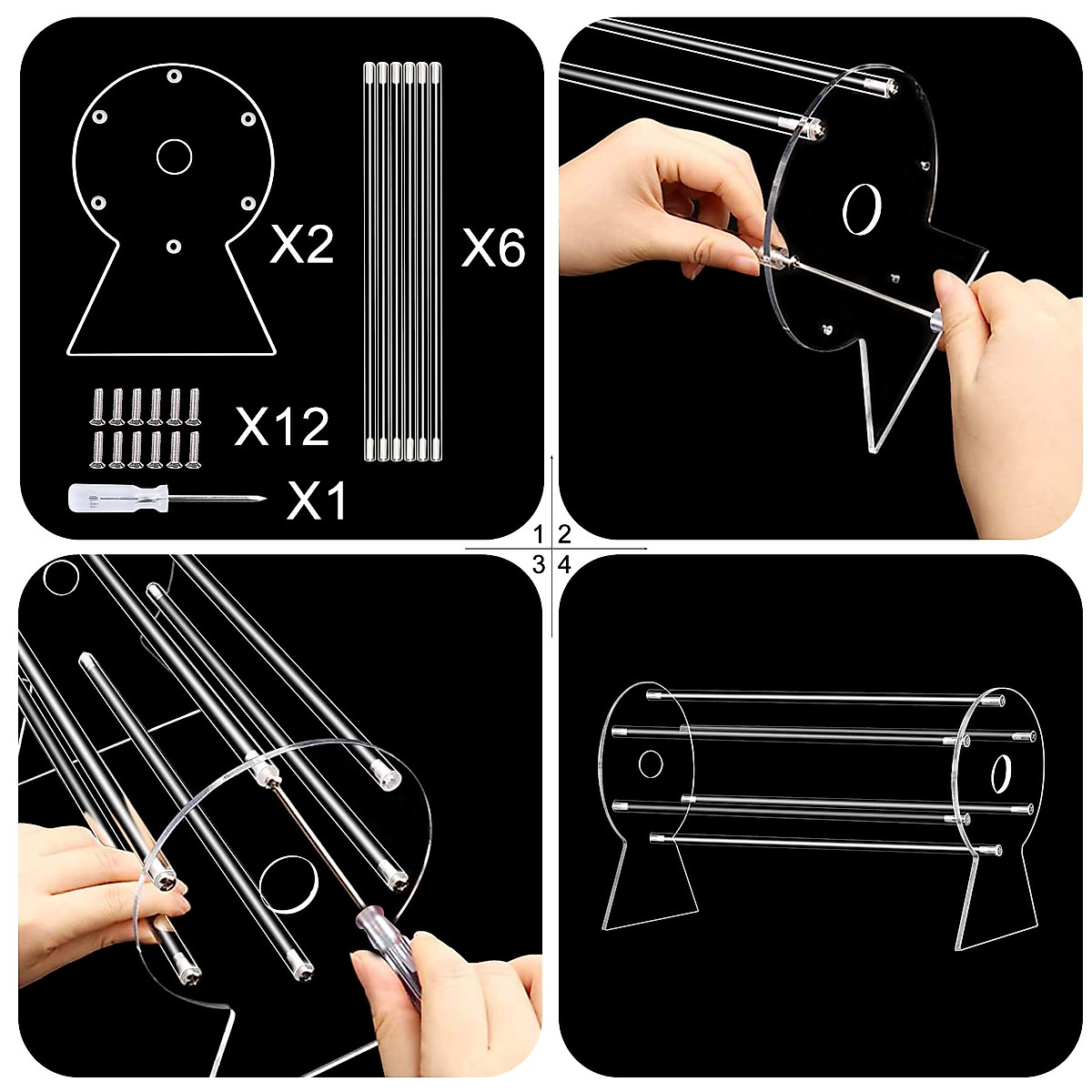 X2

X6

X12

X1

1 2
3 4