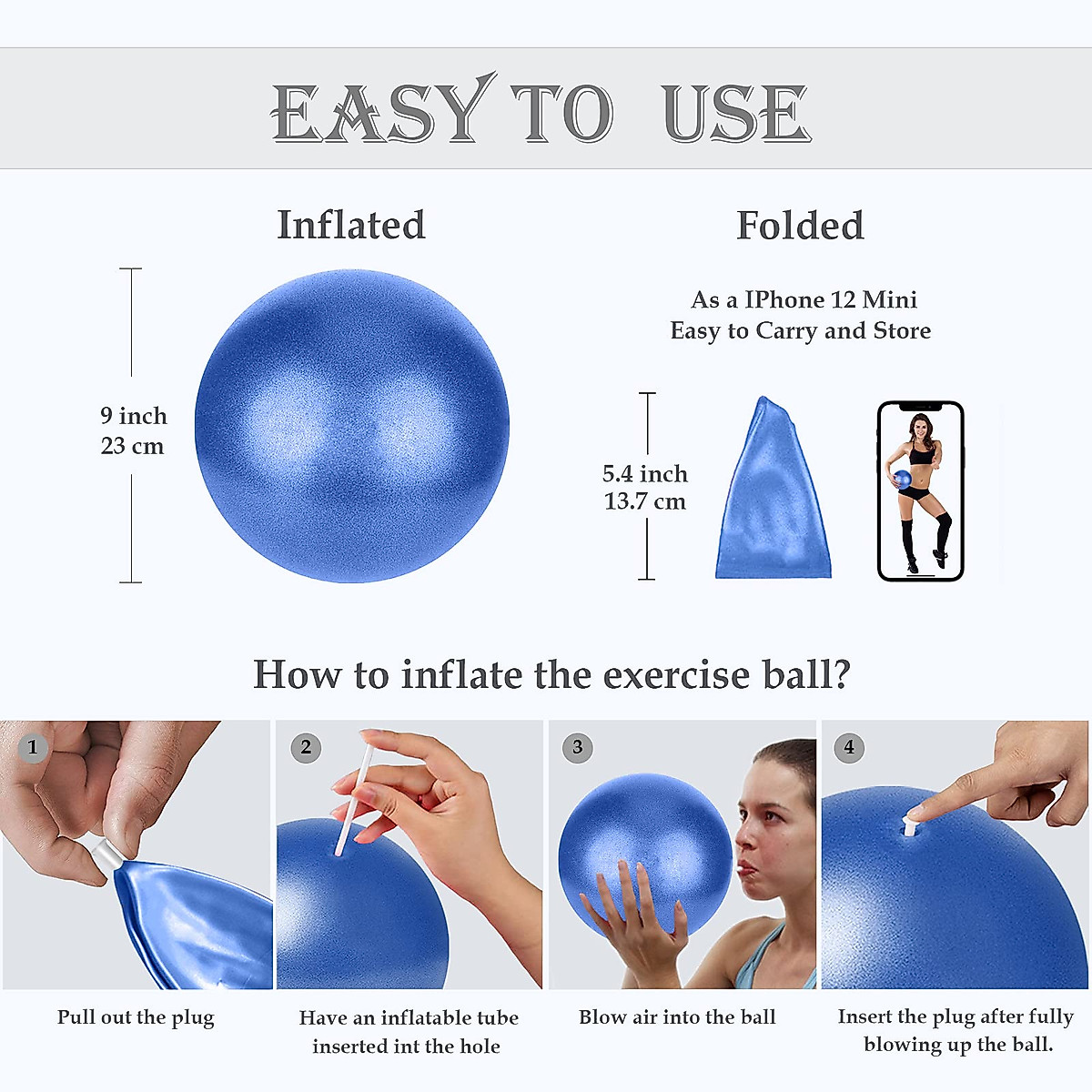 EASY TO USE

Inflated

9 inch
23 cm

Folded

As a IPhone 12 Mini
Easy to Carry and Store

5.4 inch
13.7 cm

How to inflate the exercise ball?

1

Pull out the plug

2

Have an inflatable tube inserted int the hole

3

Blow air into the ball

4

Insert the plug after fully blowing up the ball.