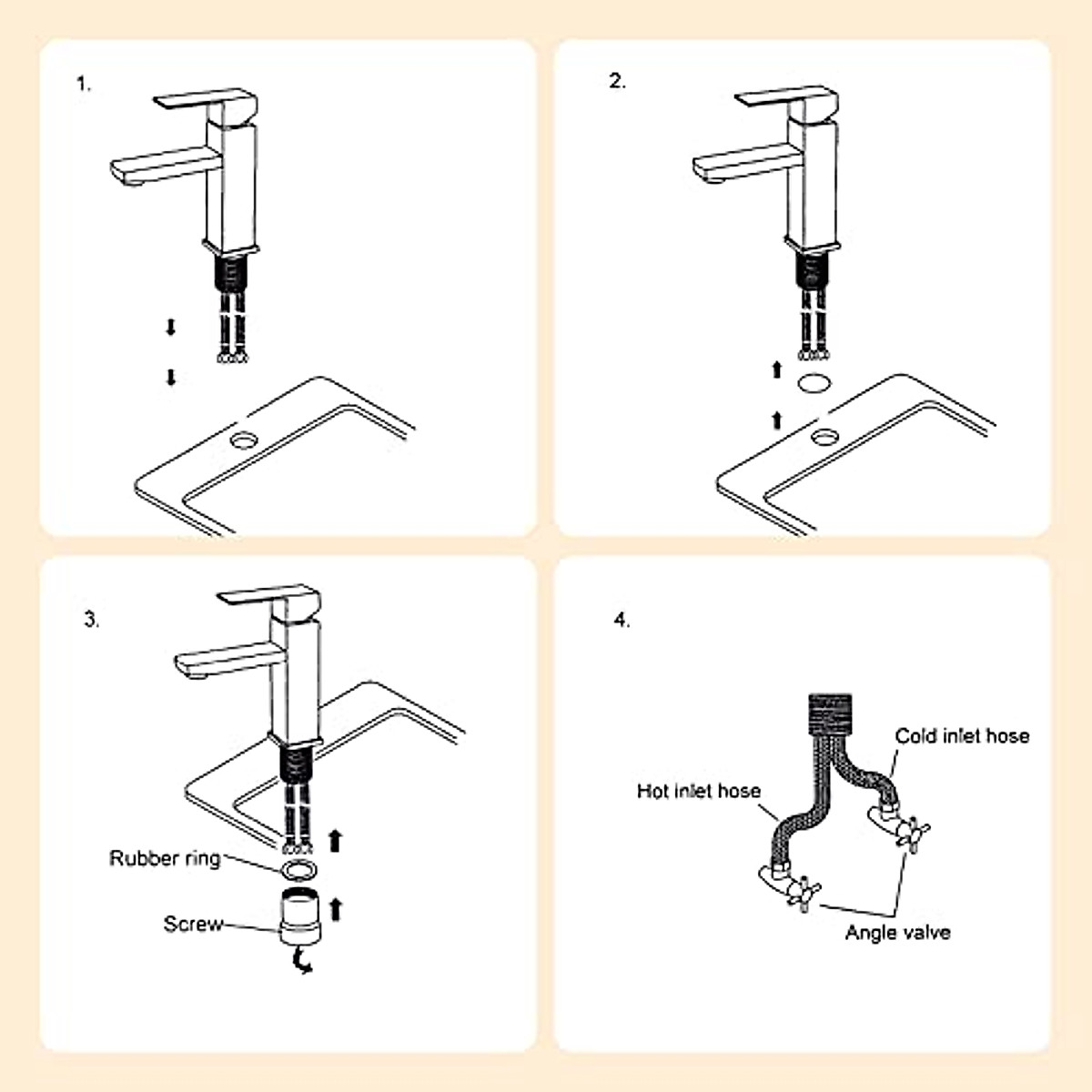 1.

2.

3.

Rubber ring

Screw

4.

Cold inlet hose

Hot inlet hose

Angle valve