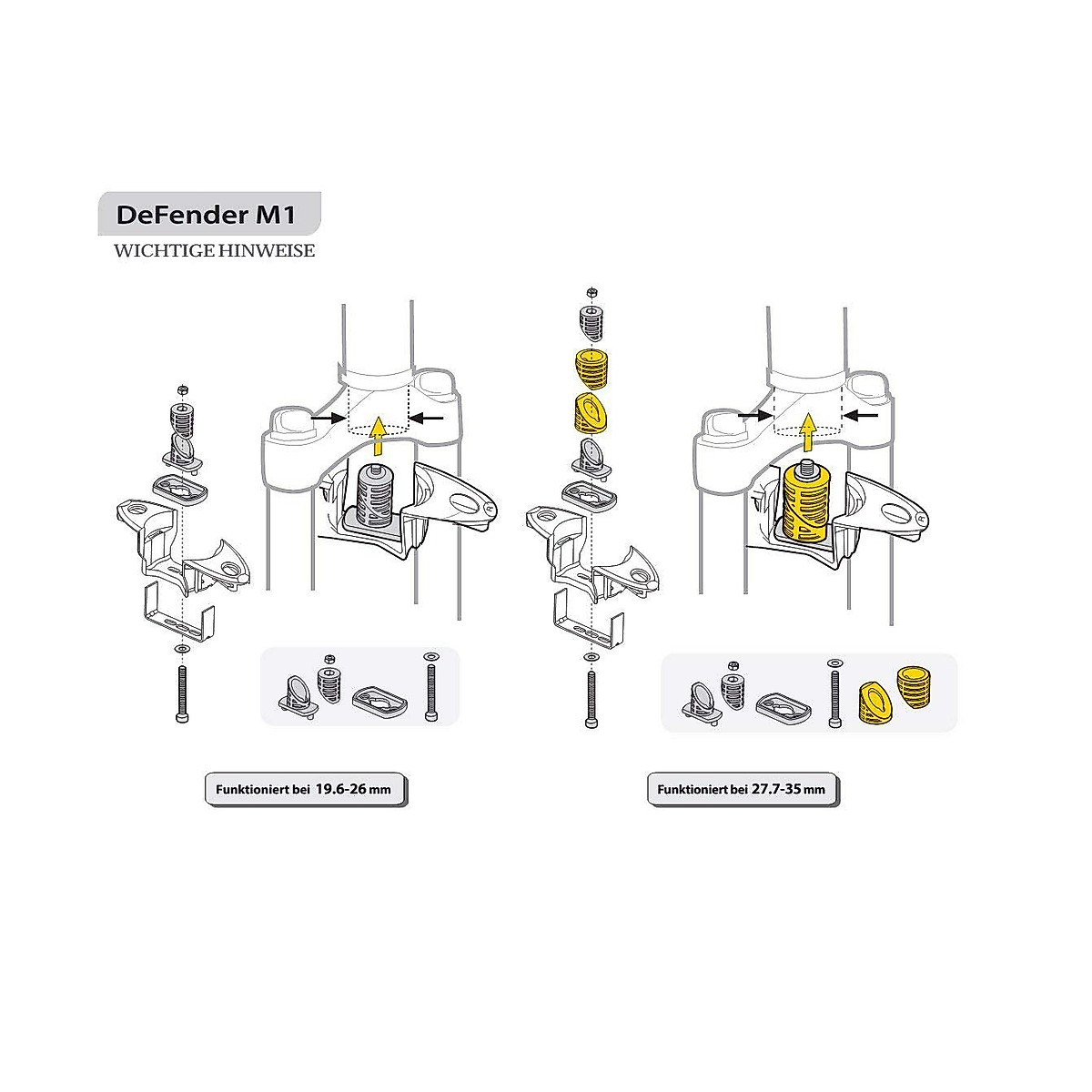 DeFender M1

WICHTIGE HINWEISE

Funktioniert bei 19.6-26 mm

Funktioniert bei 27.7-35 mm