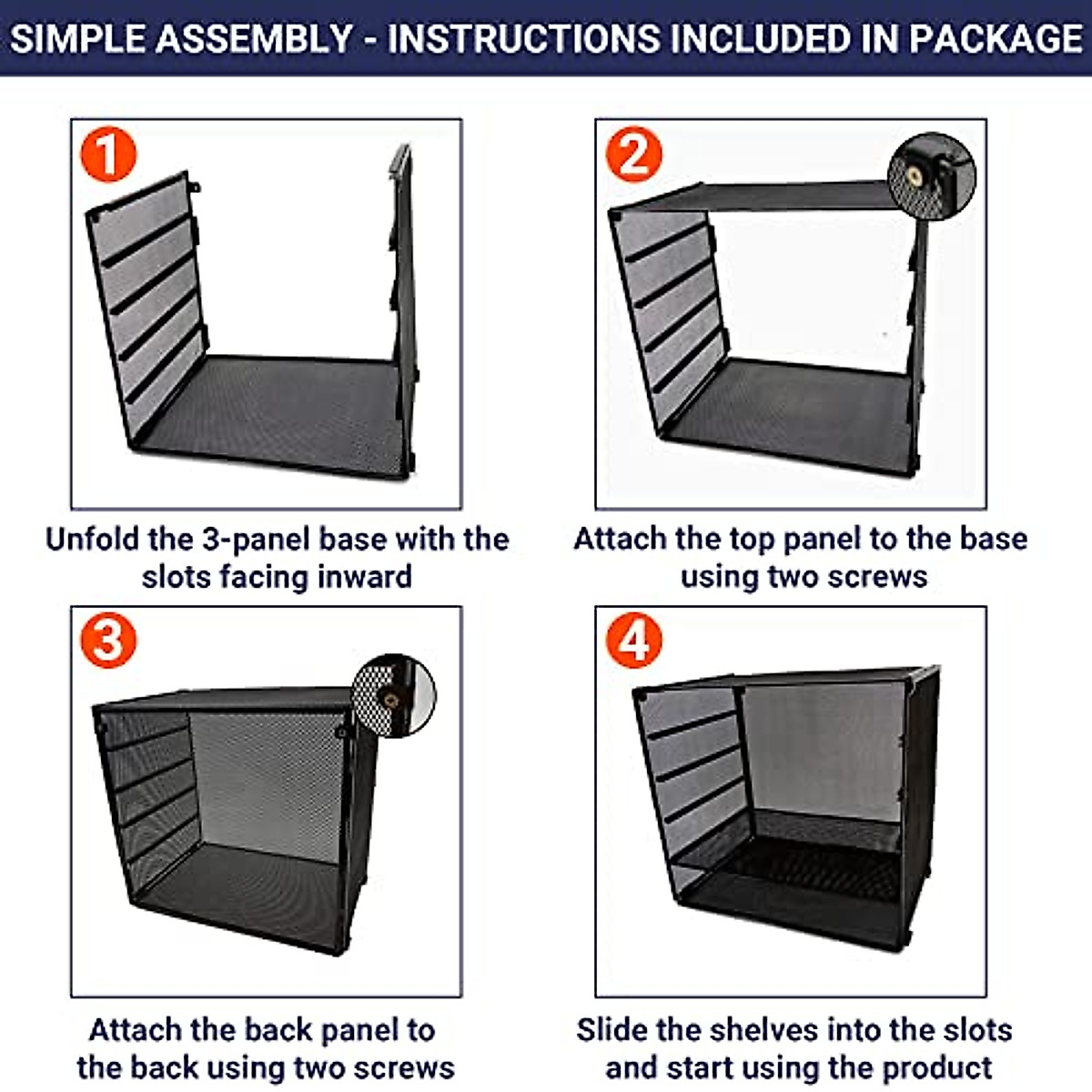 SIMPLE ASSEMBLY - INSTRUCTIONS INCLUDED IN PACKAGE

1

Unfold the 3-panel base with the slots facing inward

2

Attach the top panel to the base using two screws

3

Attach the back panel to the back using two screws

4

Slide the shelves into the slots and start using the product