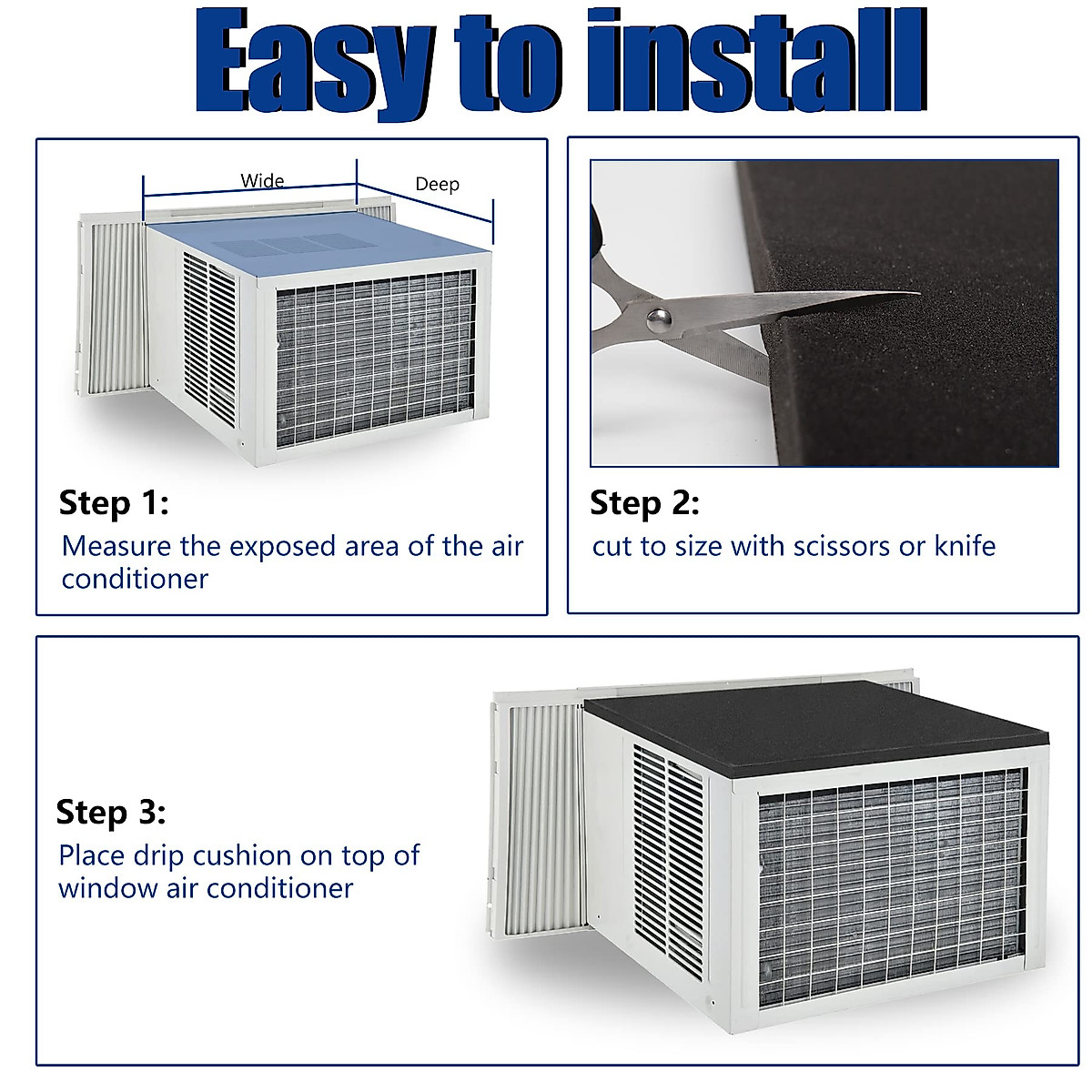 Easy to install

Wide
Deep

Step 1:
Measure the exposed area of the air conditioner

Step 2:
cut to size with scissors or knife

Step 3:
Place drip cushion on top of window air conditioner