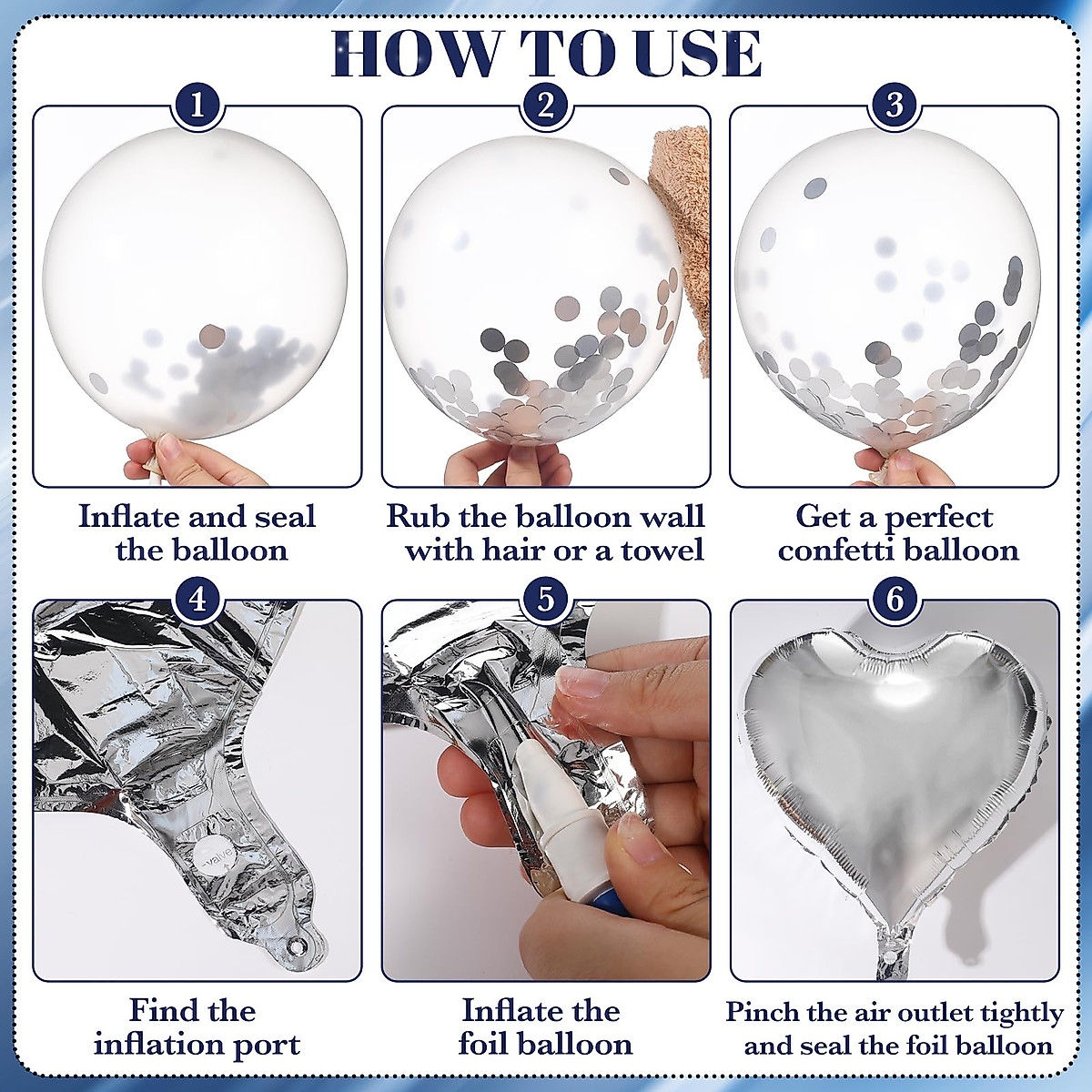 HOW TO USE

1

Inflate and seal the balloon

2

Rub the balloon wall with hair or a towel

3

Get a perfect confetti balloon

4

valve

Find the inflation port

5

Inflate the foil balloon

6

Pinch the air outlet tightly and seal the foil balloon