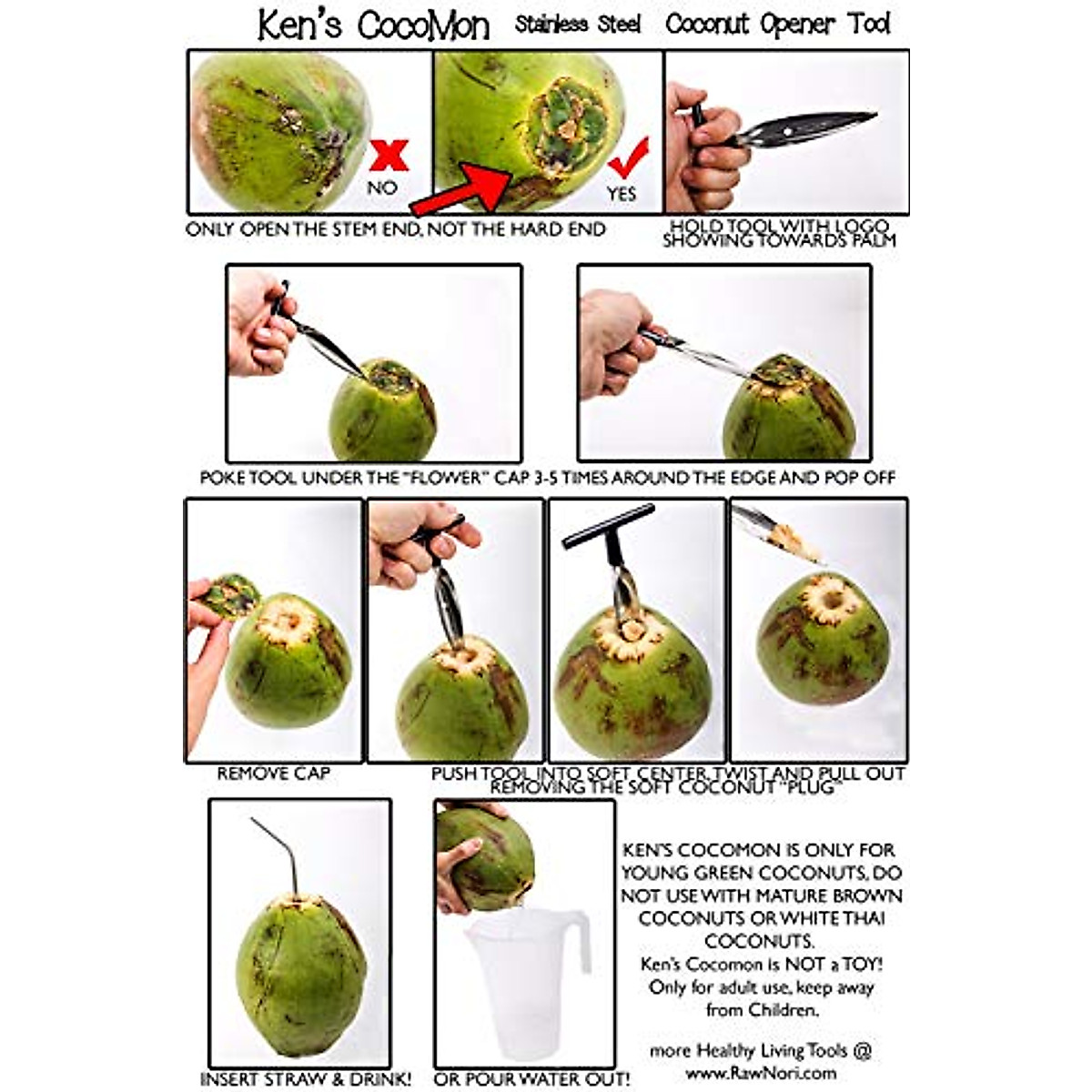 Ken's CocoMon Stainless Steel Coconut Opener Tool

NO

YES

ONLY OPEN THE STEM END, NOT THE HARD END

HOLD TOOL WITH LOGO SHOWING TOWARDS PALM

POKE TOOL UNDER THE "FLOWER" CAP 3-5 TIMES AROUND THE EDGE AND POP OFF

REMOVE CAP

PUSH TOOL INTO SOFT CENTER, TWIST AND PULL OUT REMOVING THE SOFT COCONUT "PLUG"

INSERT STRAW & DRINK!

OR POUR WATER OUT!

KEN'S COCOMON IS ONLY FOR YOUNG GREEN COCONUTS, DO NOT USE WITH MATURE BROWN COCONUTS OR WHITE THAI COCONUTS.

Ken's Cocomon is NOT a TOY! Only for adult use, keep away from Children.

more Healthy Living Tools @ www.RawNori.com