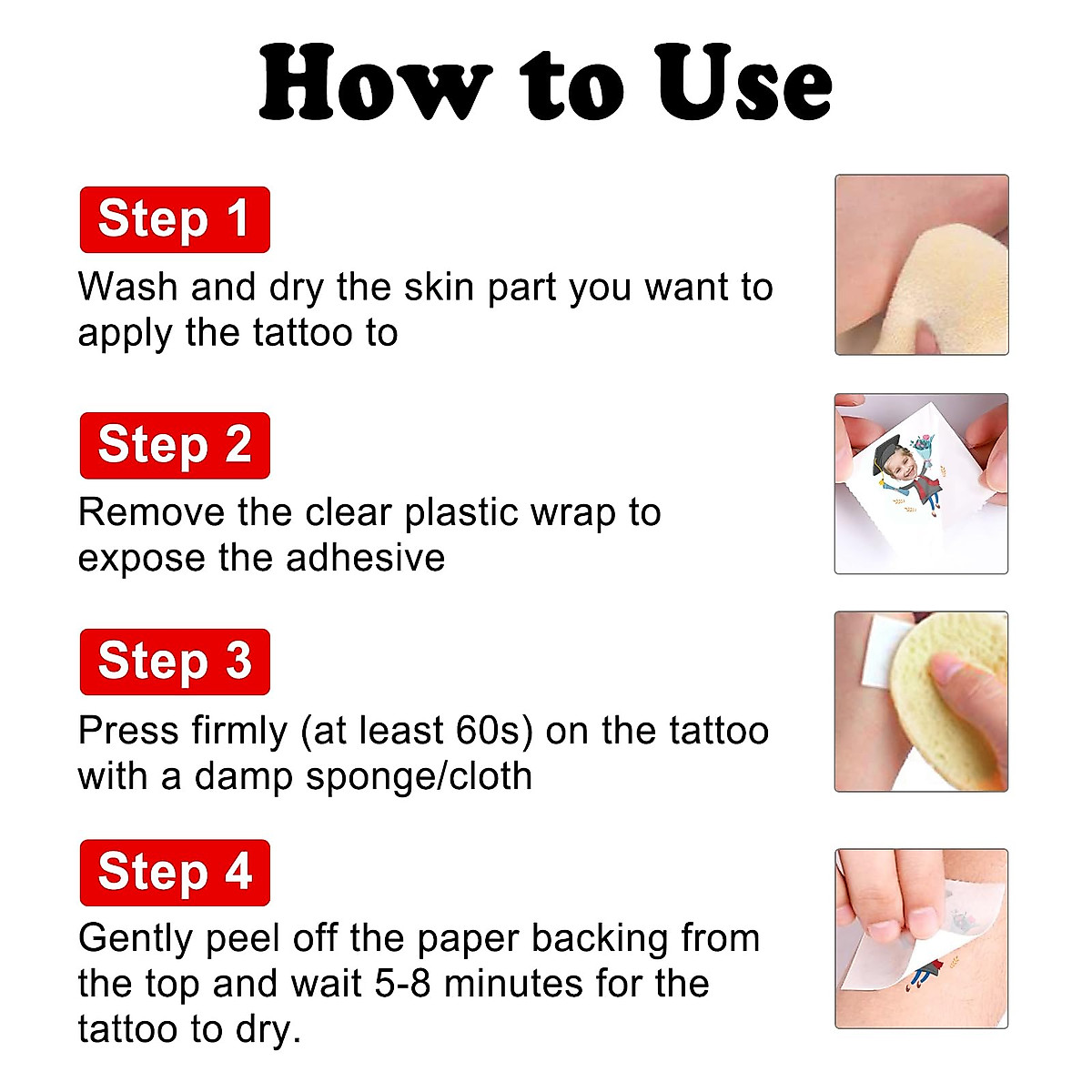 How to Use

Step 1
Wash and dry the skin part you want to apply the tattoo to

Step 2
Remove the clear plastic wrap to expose the adhesive

Step 3
Press firmly (at least 60s) on the tattoo with a damp sponge/cloth

Step 4
Gently peel off the paper backing from the top and wait 5-8 minutes for the tattoo to dry.