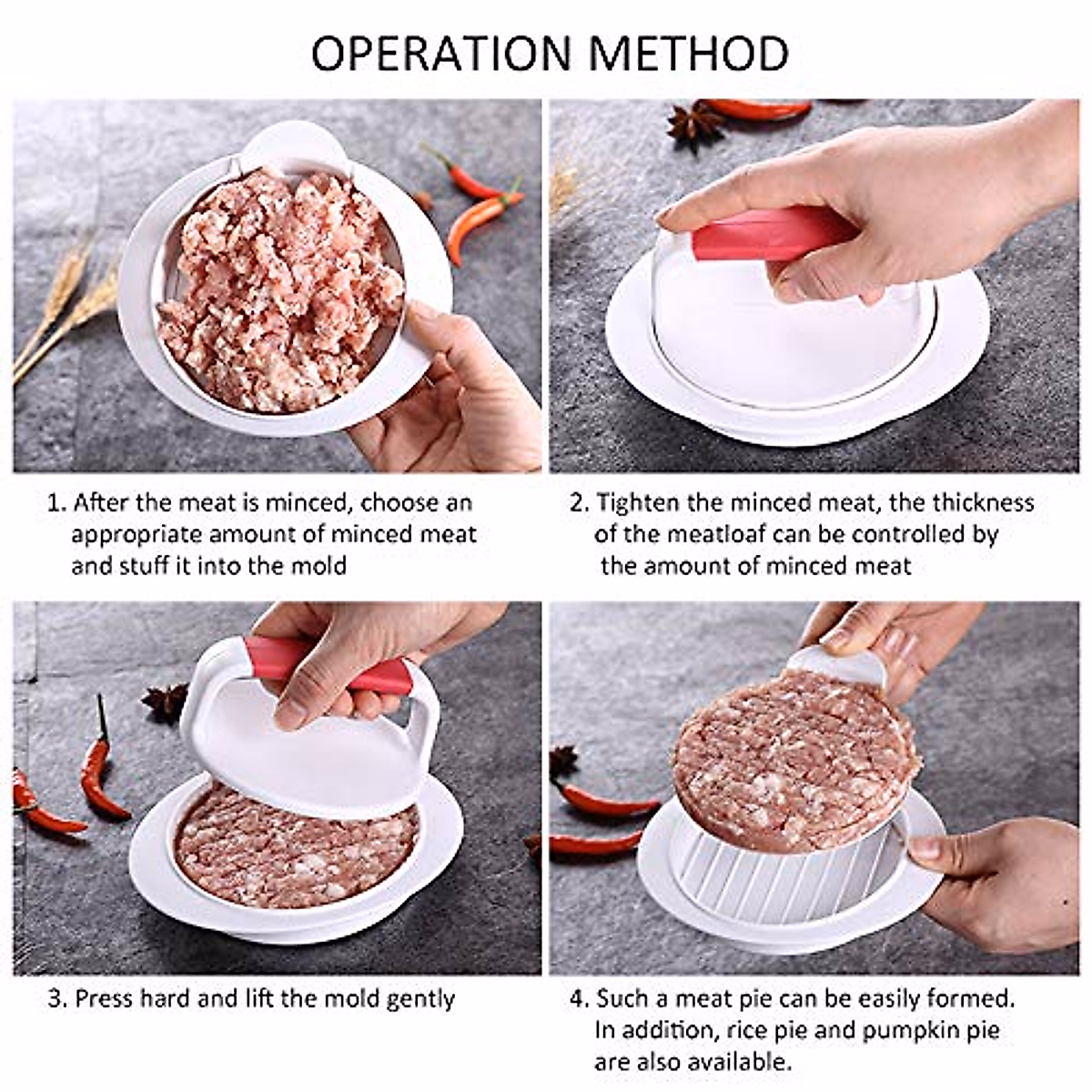 OPERATION METHOD

1. After the meat is minced, choose an appropriate amount of minced meat and stuff it into the mold

2. Tighten the minced meat, the thickness of the meatloaf can be controlled by the amount of minced meat

3. Press hard and lift the mold gently

4. Such a meat pie can be easily formed. In addition, rice pie and pumpkin pie are also available.