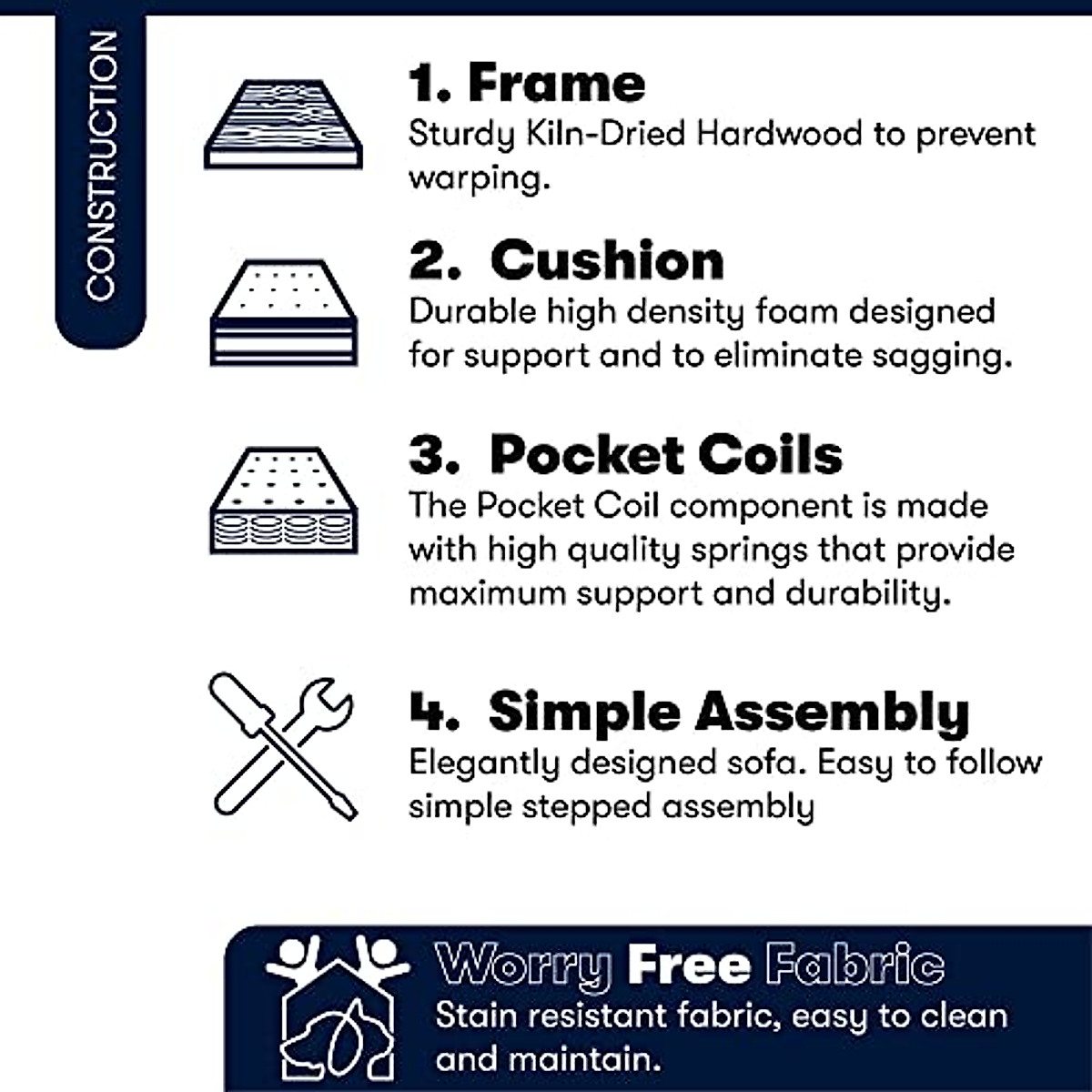 CONSTRUCTION

1. Frame
Sturdy Kiln-Dried Hardwood to prevent warping.

2. Cushion
Durable high density foam designed for support and to eliminate sagging.

3. Pocket Coils
The Pocket Coil component is made with high quality springs that provide maximum support and durability.

4. Simple Assembly
Elegantly designed sofa. Easy to follow simple stepped assembly

Worry Free Fabric
Stain resistant fabric, easy to clean and maintain.