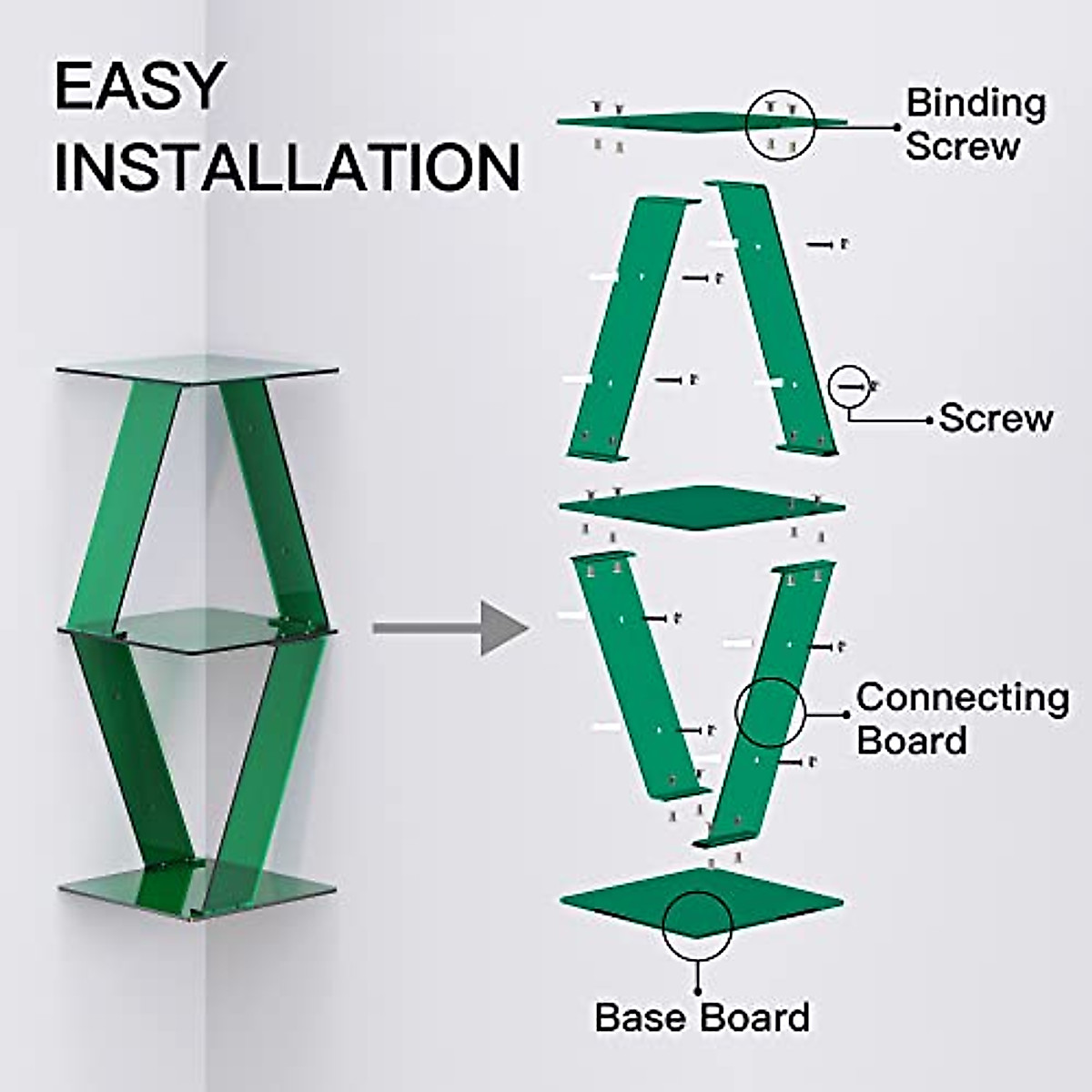 EASY INSTALLATION

Binding Screw

Screw

Connecting Board

Base Board