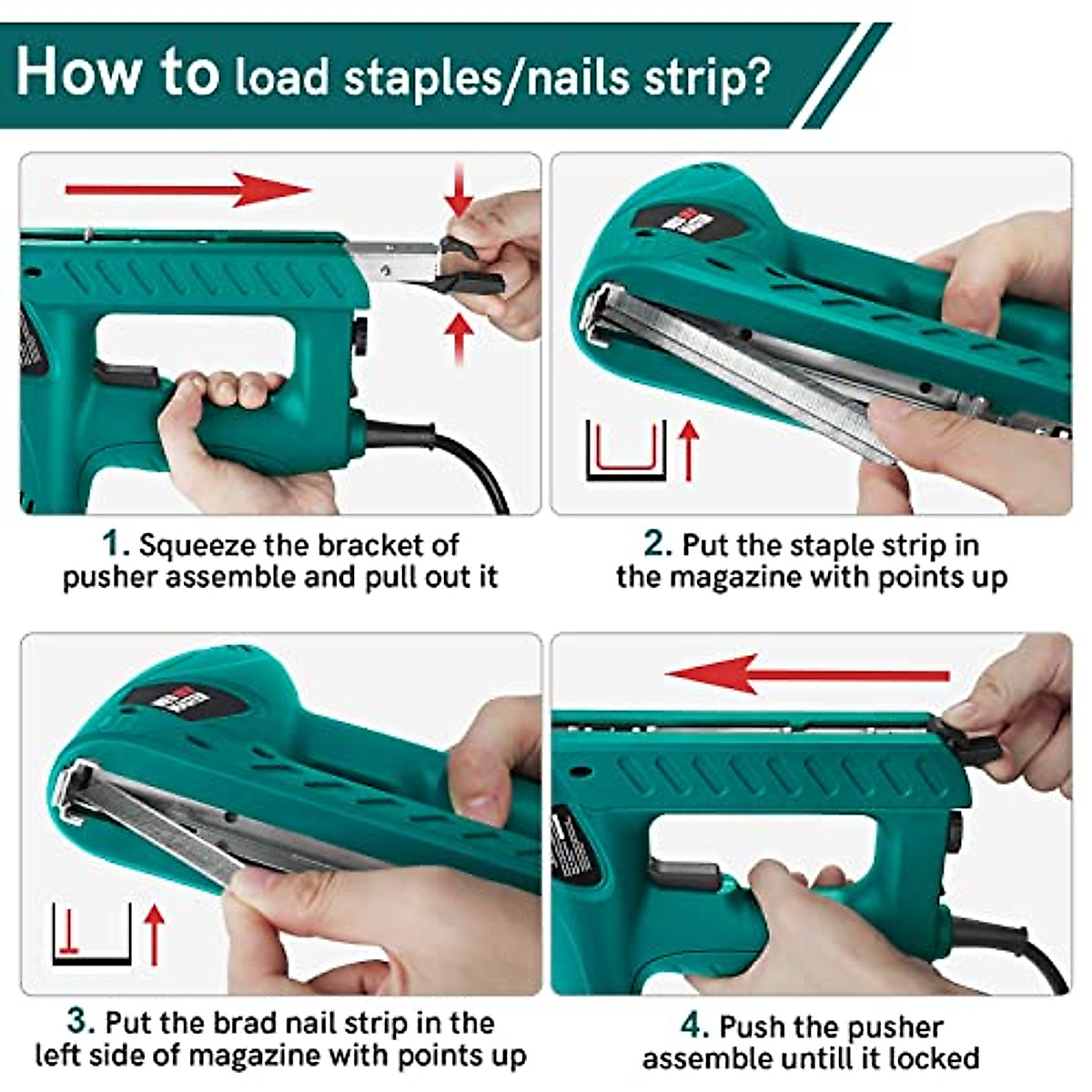 How to load staples/nails strip?

1. Squeeze the bracket of pusher assemble and pull out it

2. Put the staple strip in the magazine with points up

3. Put the brad nail strip in the left side of magazine with points up

4. Push the pusher assemble untill it locked