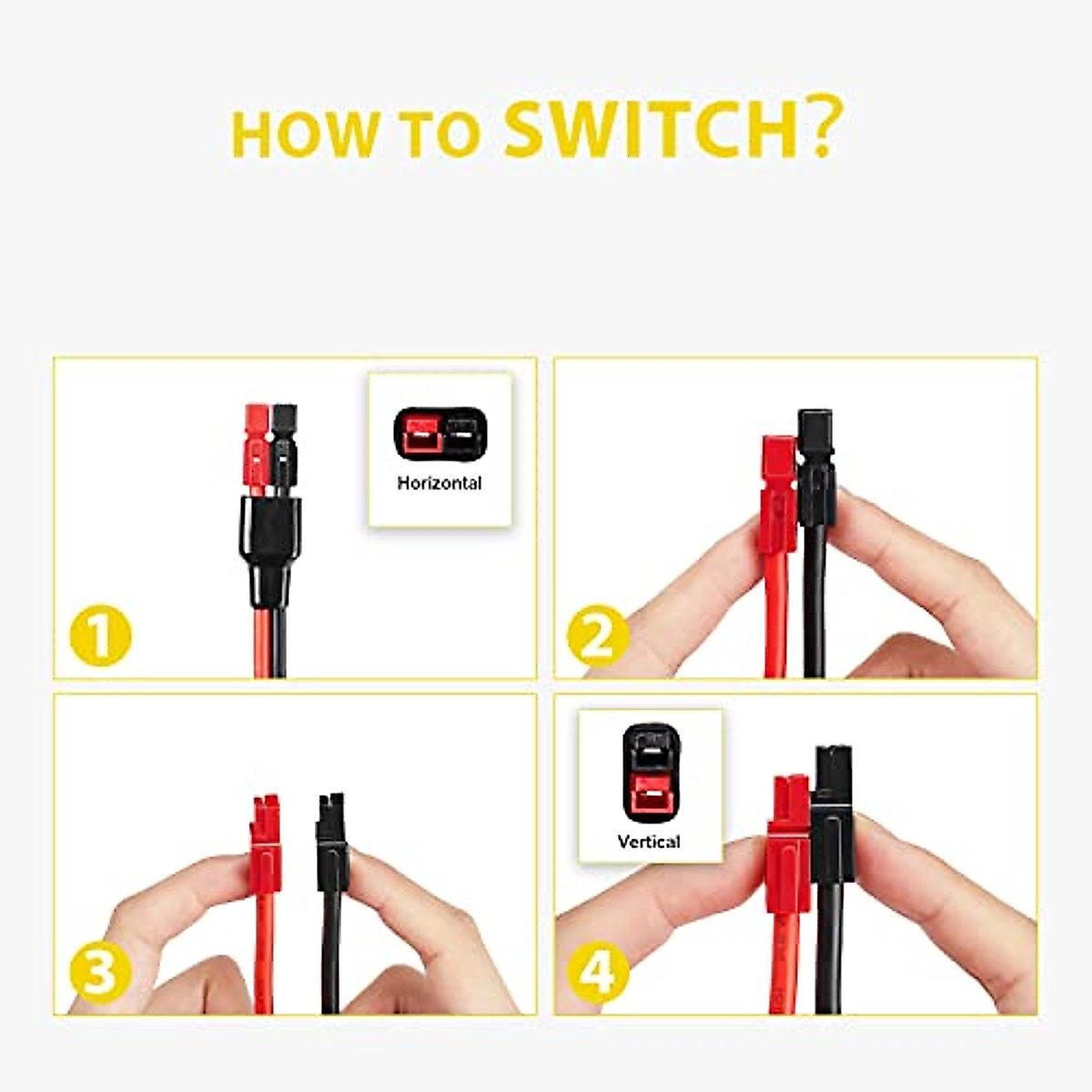 HOW TO SWITCH?

Horizontal

1

2

3

Vertical

4