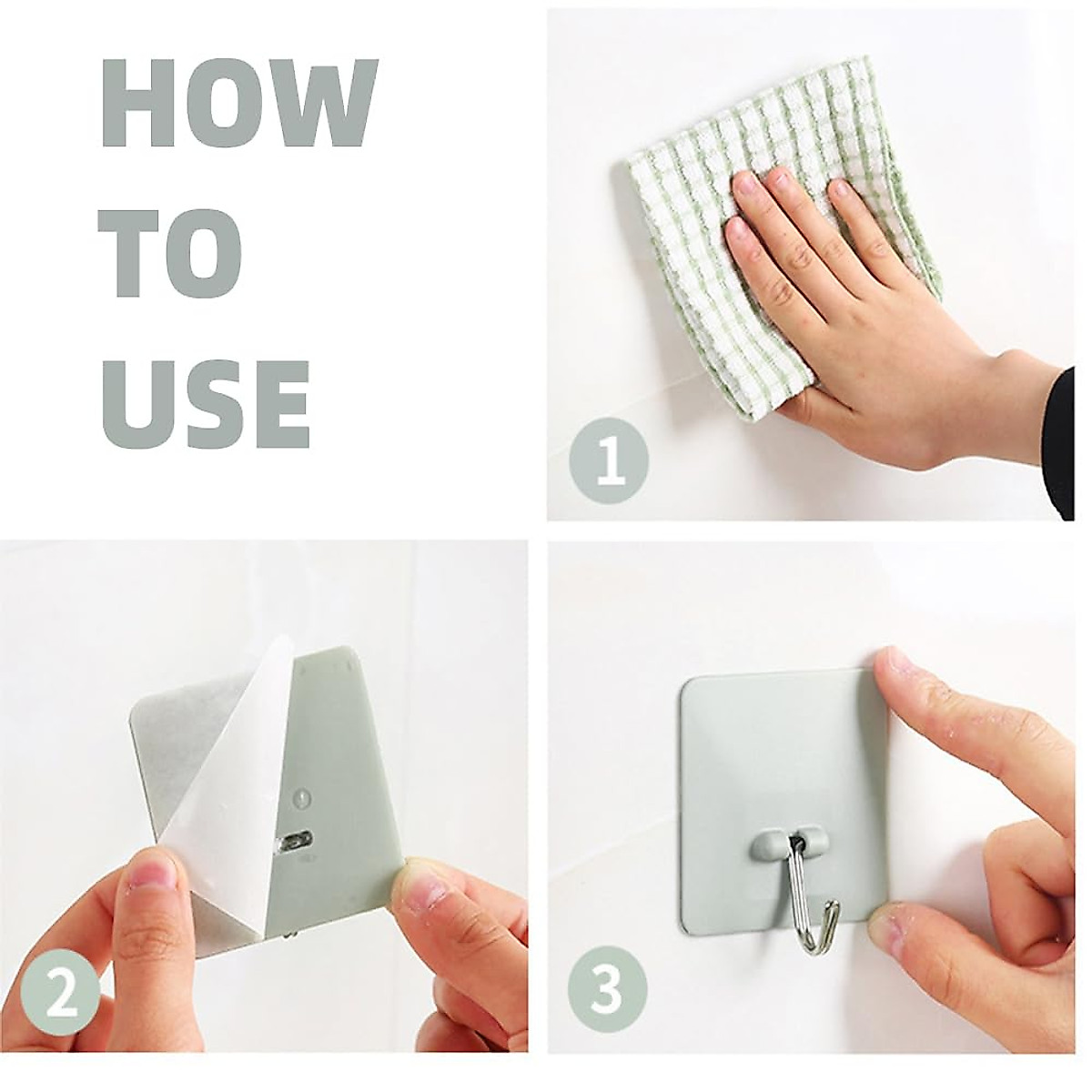 HOW
TO
USE

1

2

3