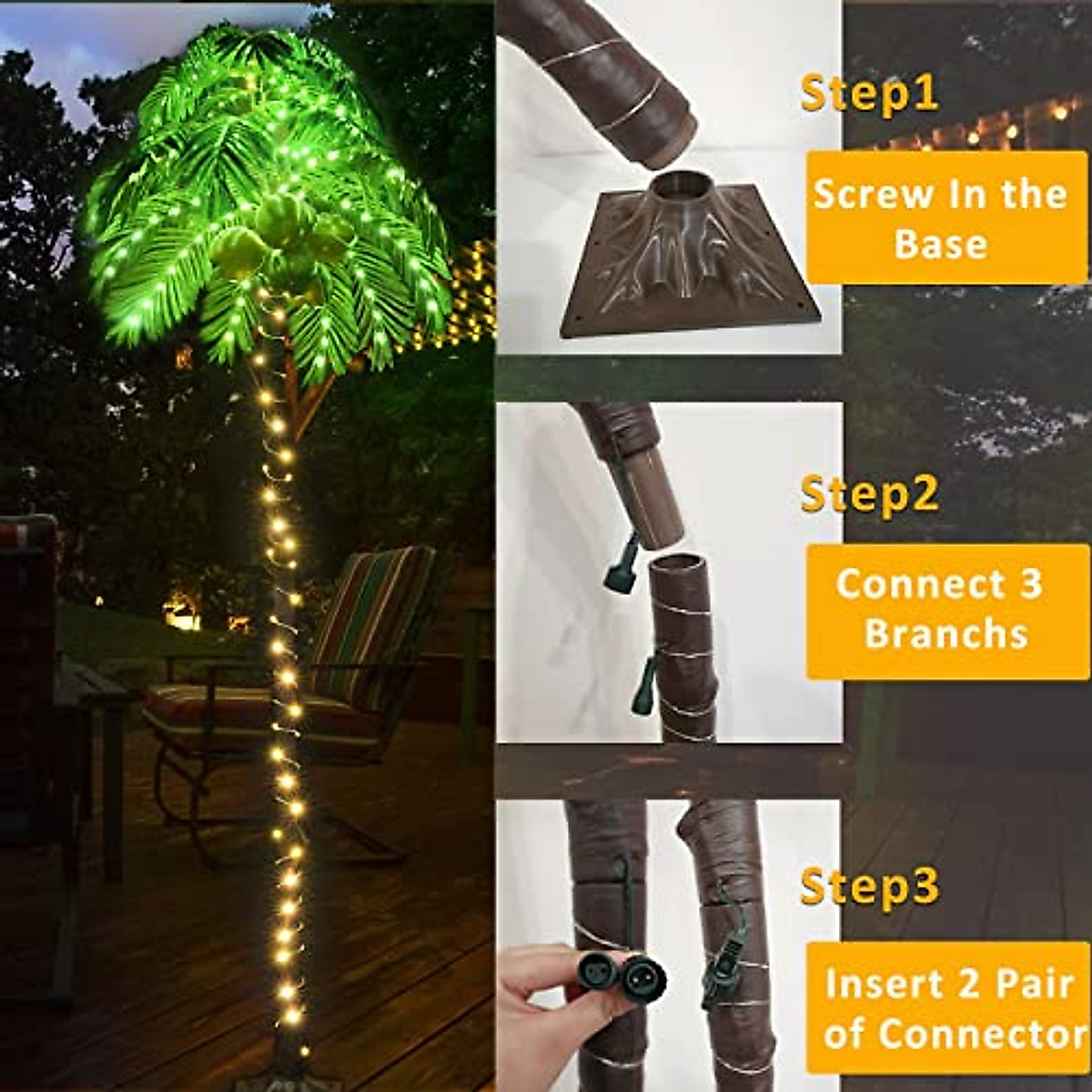 Step1

Screw In the Base

Step2

Connect 3 Branchs

Step3

Insert 2 Pair of Connector