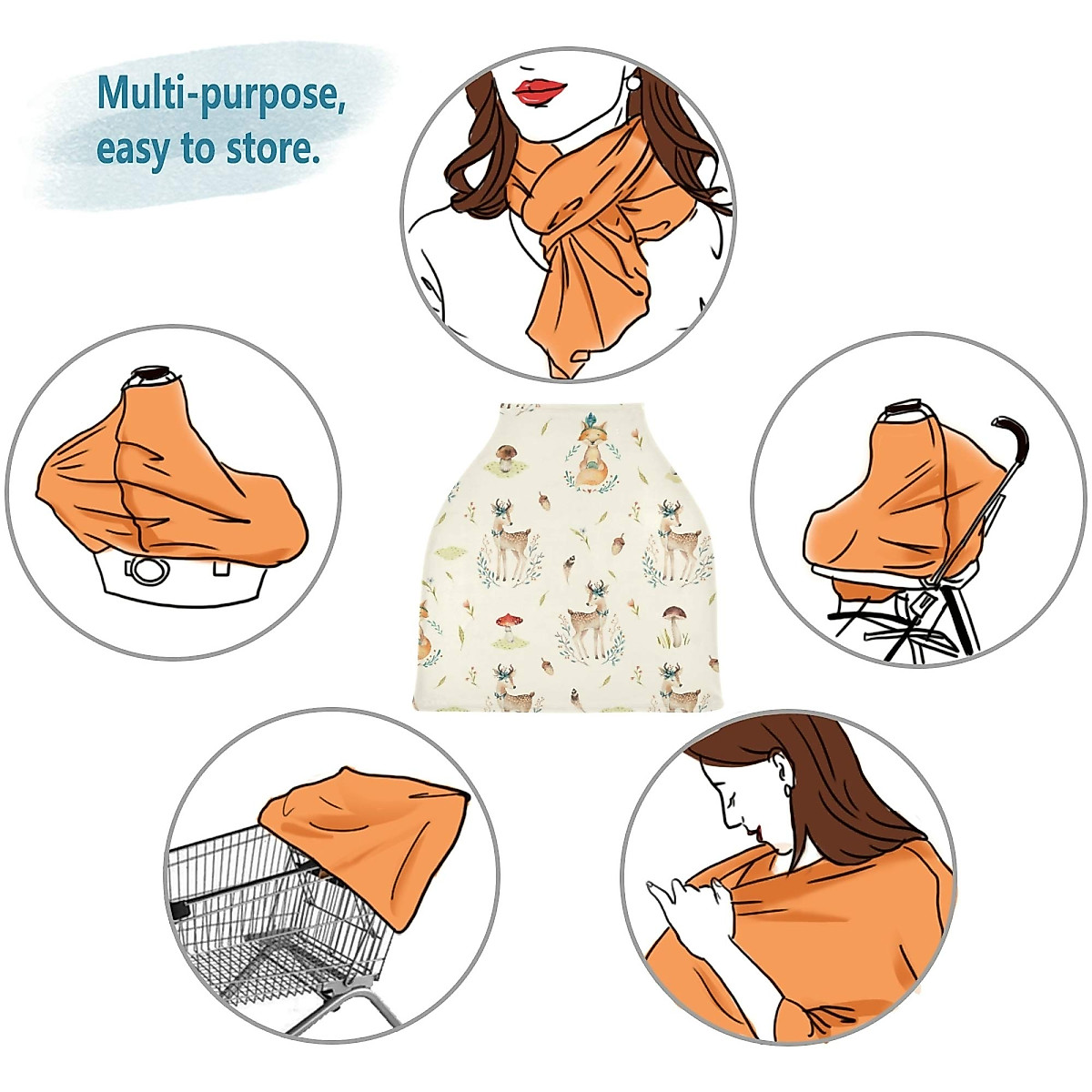 Multi-purpose, easy to store.