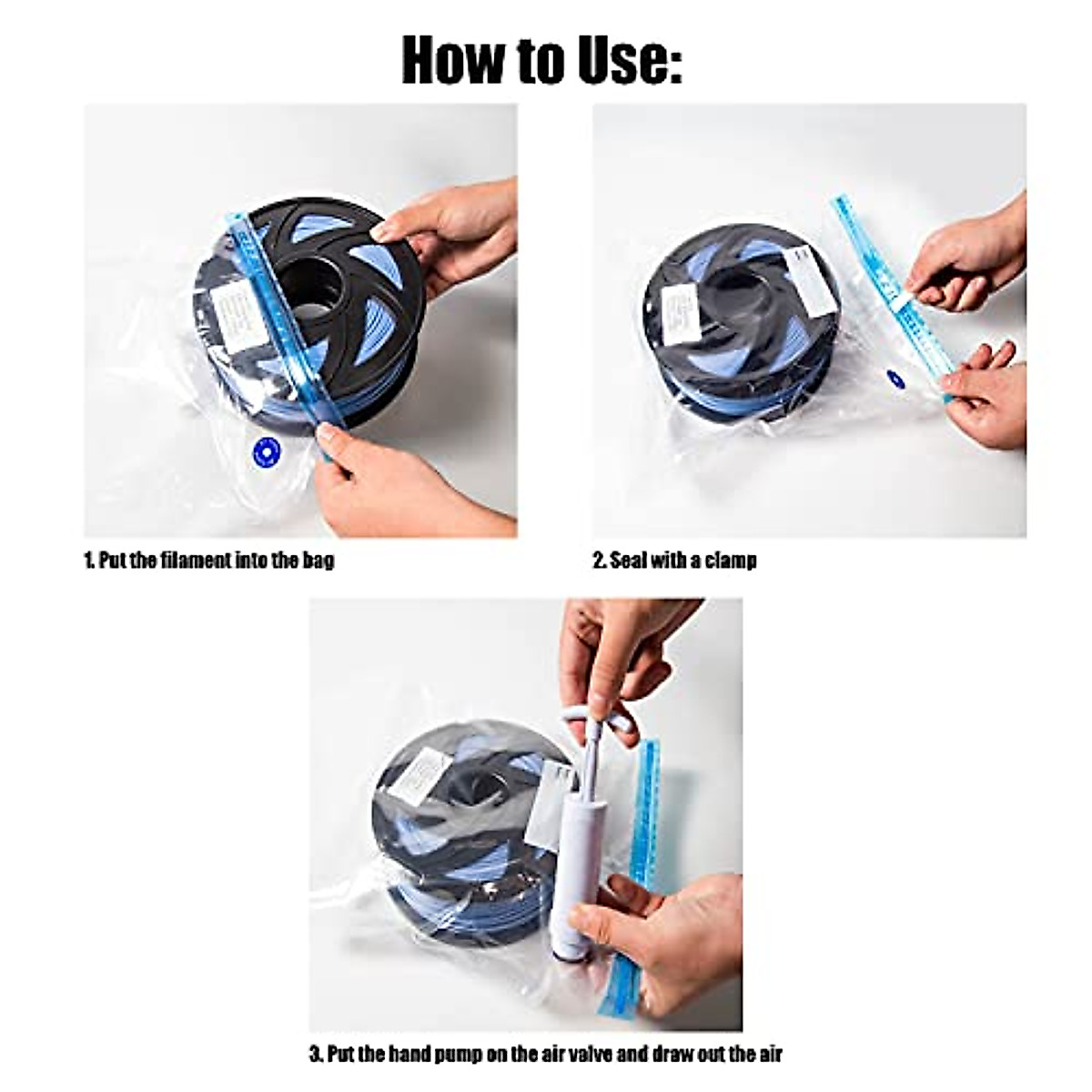 How to Use:

1. Put the filament into the bag

2. Seal with a clamp

3. Put the hand pump on the air valve and draw out the air