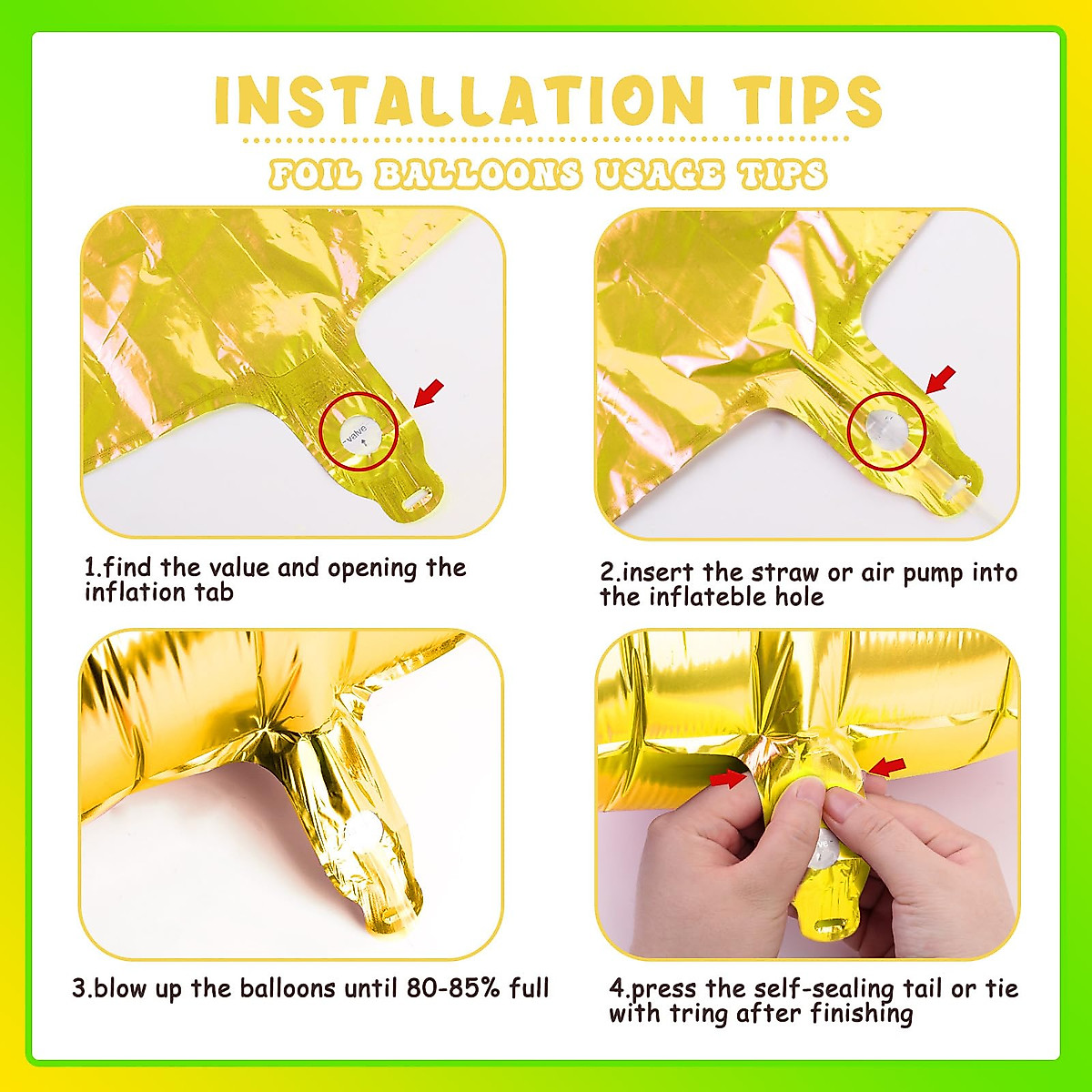 INSTALLATION TIPS

FOIL BALLOONS USAGE TIPS

valve

1.find the value and opening the inflation tab

2.insert the straw or air pump into the inflateble hole

3.blow up the balloons until 80-85% full

4.press the self-sealing tail or tie with tring after finishing