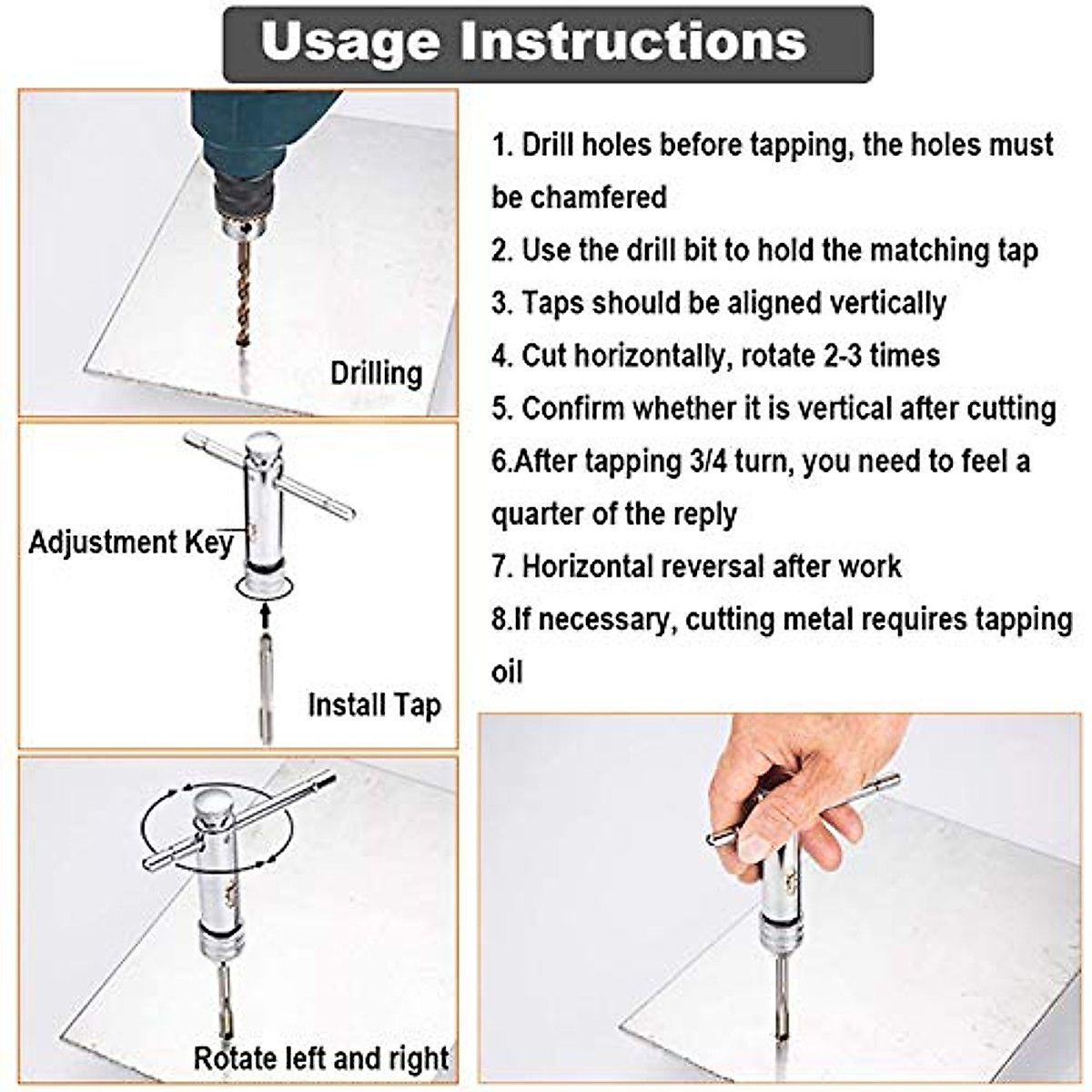 Usage Instructions

Drilling

Adjustment Key

Install Tap

Rotate left and right

1. Drill holes before tapping, the holes must be chamfered

2. Use the drill bit to hold the matching tap

3. Taps should be aligned vertically

4. Cut horizontally, rotate 2-3 times

5. Confirm whether it is vertical after cutting

6.After tapping 3/4 turn, you need to feel a quarter of the reply

7. Horizontal reversal after work

8.If necessary, cutting metal requires tapping oil