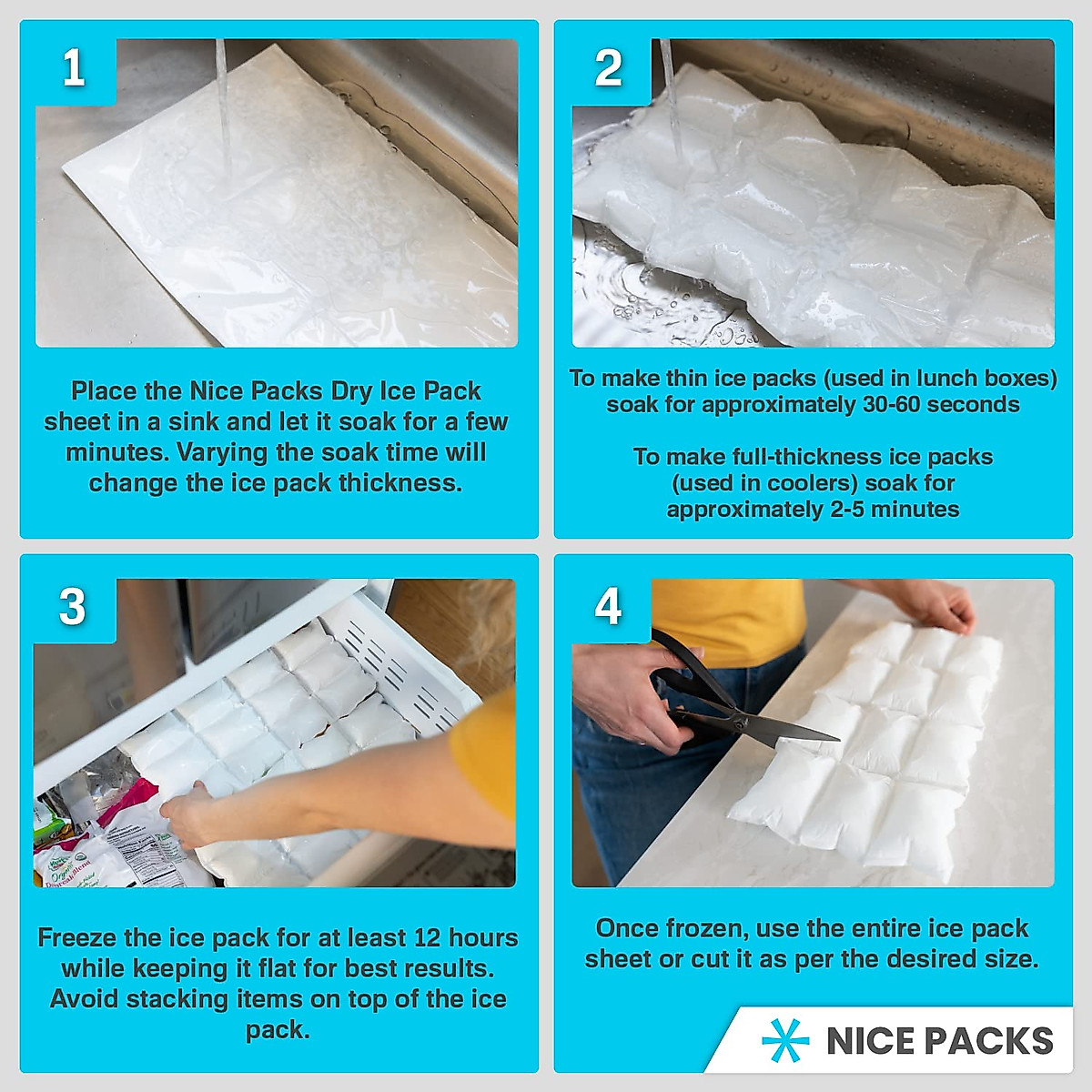 1

Place the Nice Packs Dry Ice Pack sheet in a sink and let it soak for a few minutes. Varying the soak time will change the ice pack thickness.

2

To make thin ice packs (used in lunch boxes) soak for approximately 30-60 seconds

To make full-thickness ice packs (used in coolers) soak for approximately 2-5 minutes

3

Freeze the ice pack for at least 12 hours while keeping it flat for best results. Avoid stacking items on top of the ice pack.

4

Once frozen, use the entire ice pack sheet or cut it as per the desired size.

NICE PACKS