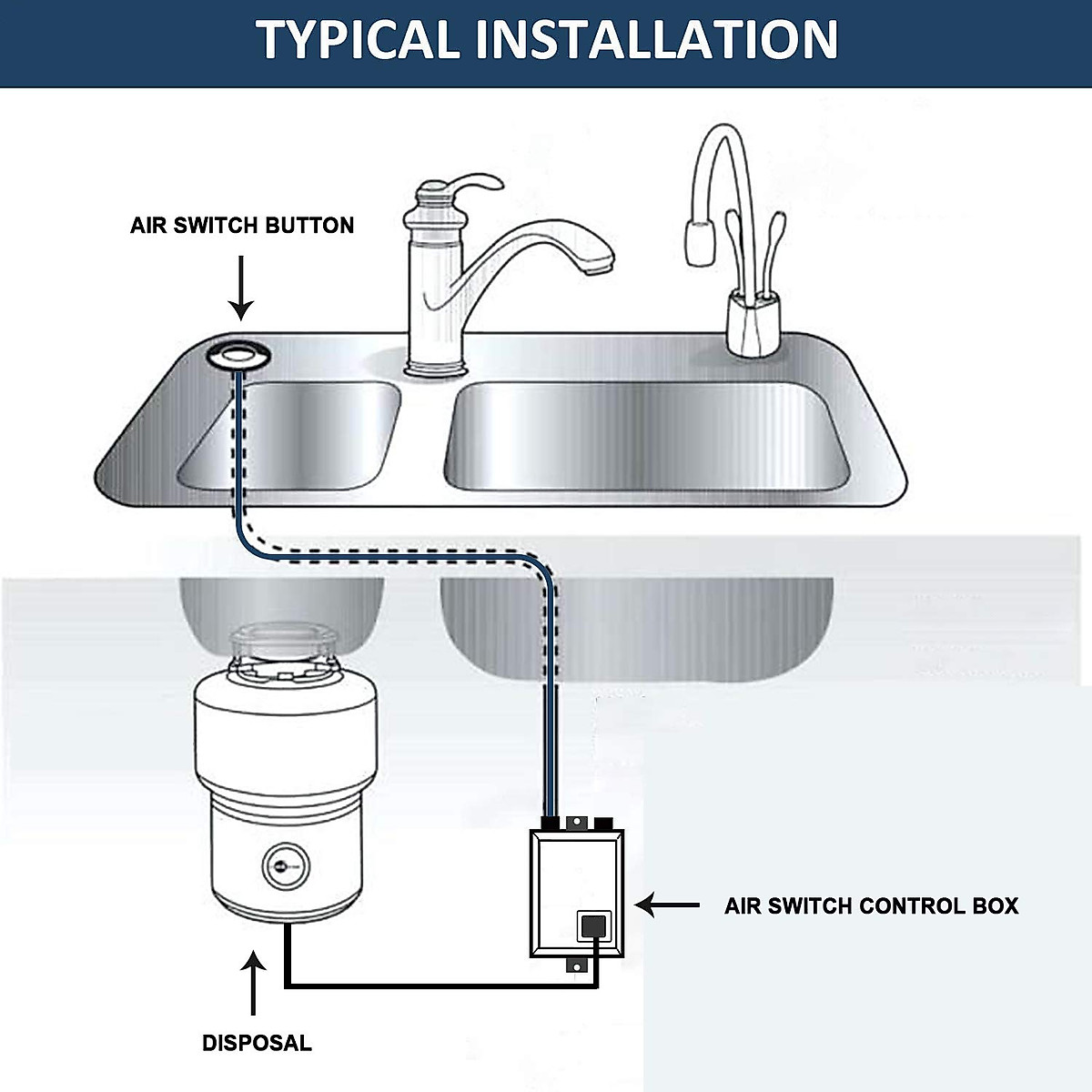 TYPICAL INSTALLATION

AIR SWITCH BUTTON

AIR SWITCH CONTROL BOX

DISPOSAL