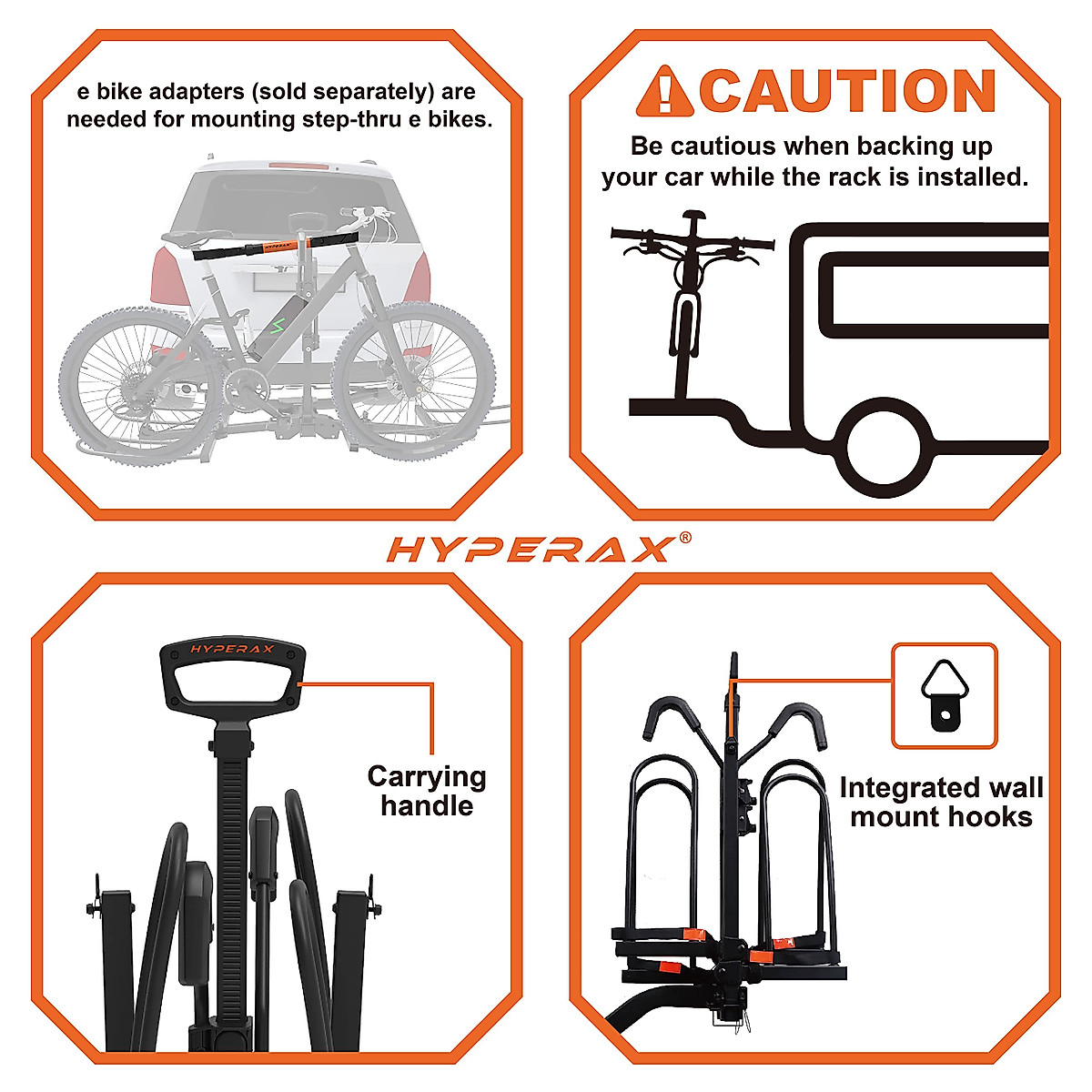 e bike adapters (sold separately) are needed for mounting step-thru e bikes.

HYPERAX

CAUTION

Be cautious when backing up your car while the rack is installed.

HYPERAX®

HYPERAX

Carrying handle

Integrated wall mount hooks