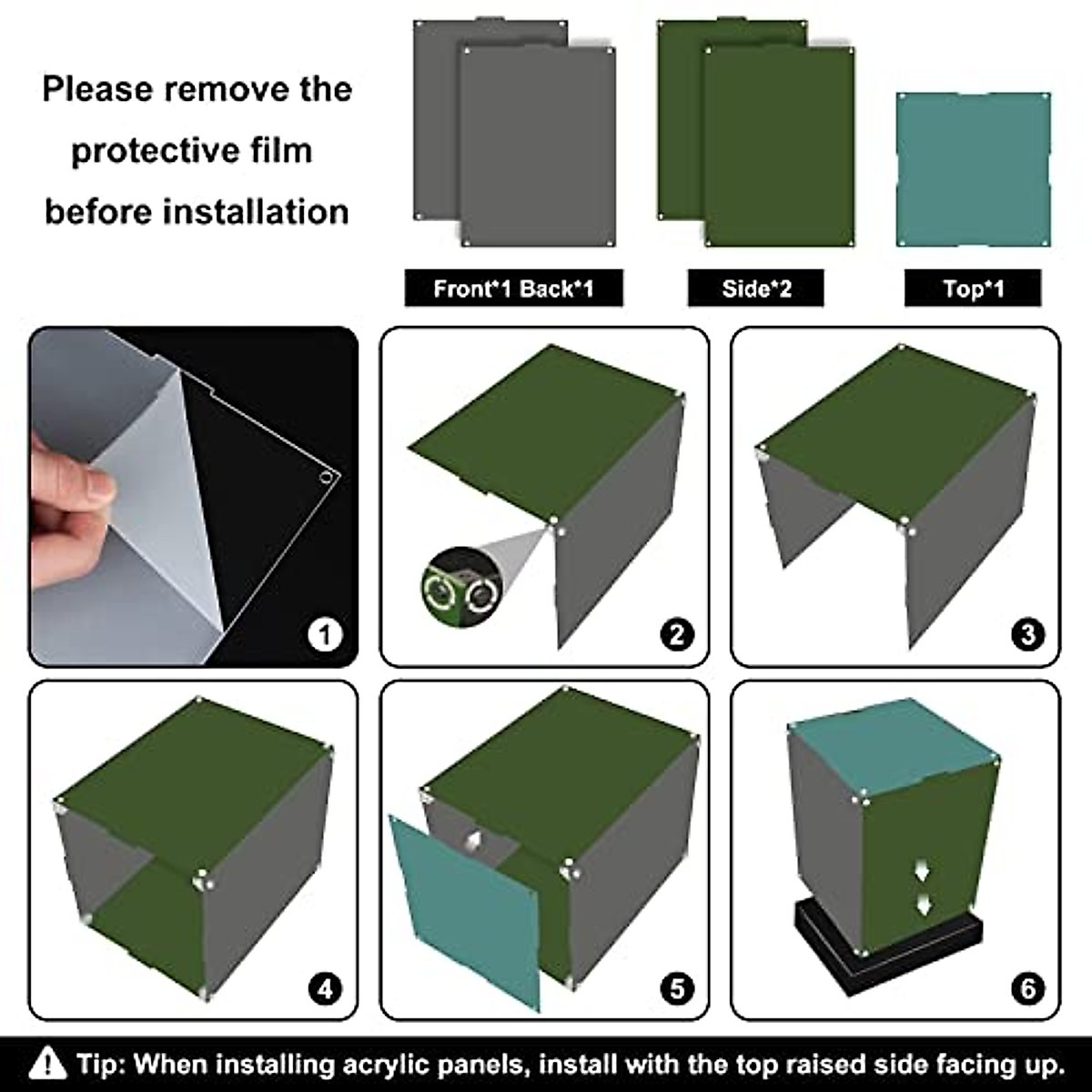 Please remove the protective film before installation

Front*1 Back*1

Side*2

Top*1

1

2

3

4

5

6

Tip: When installing acrylic panels, install with the top raised side facing up.