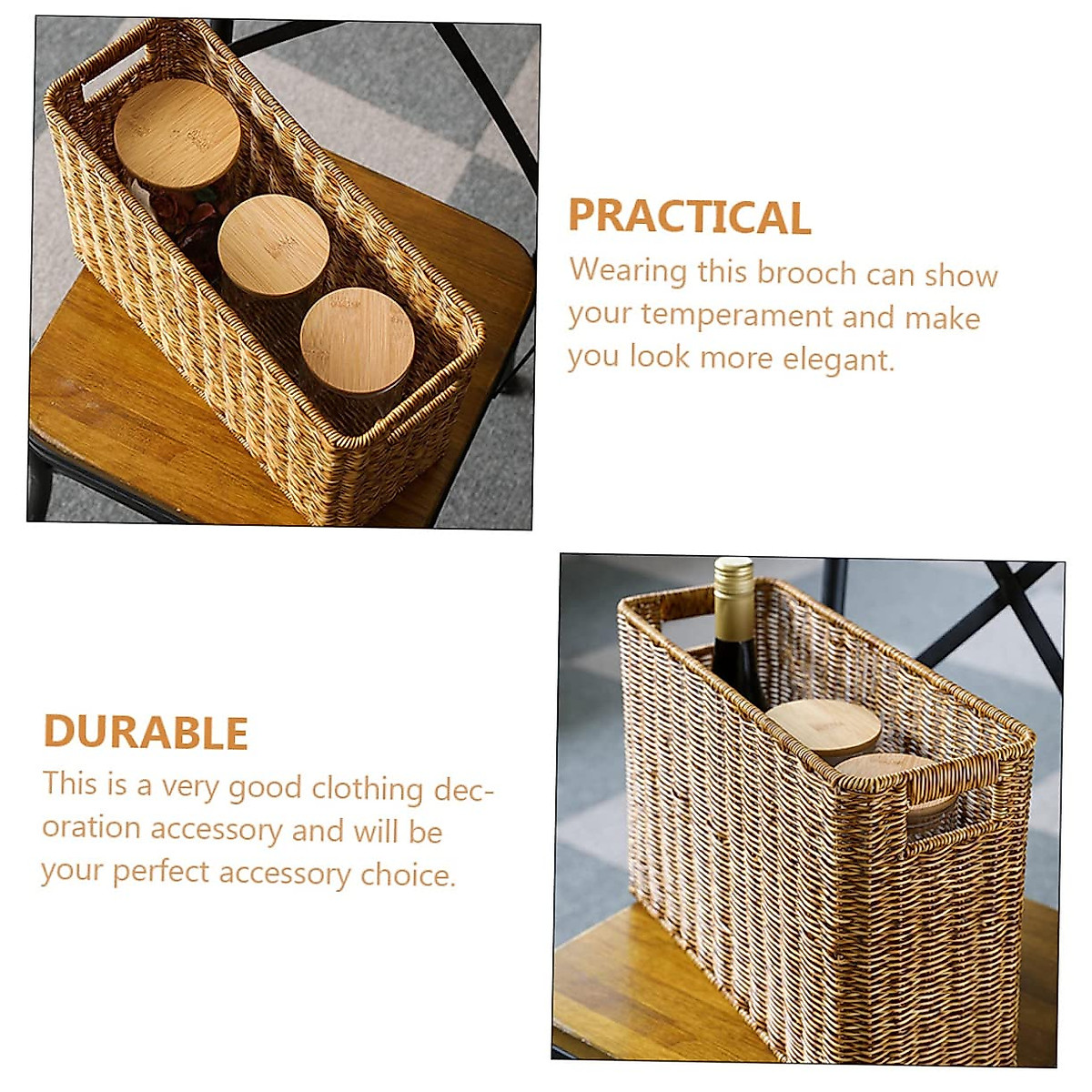 PRACTICAL

Wearing this brooch can show your temperament and make you look more elegant.

DURABLE

This is a very good clothing decoration accessory and will be your perfect accessory choice.