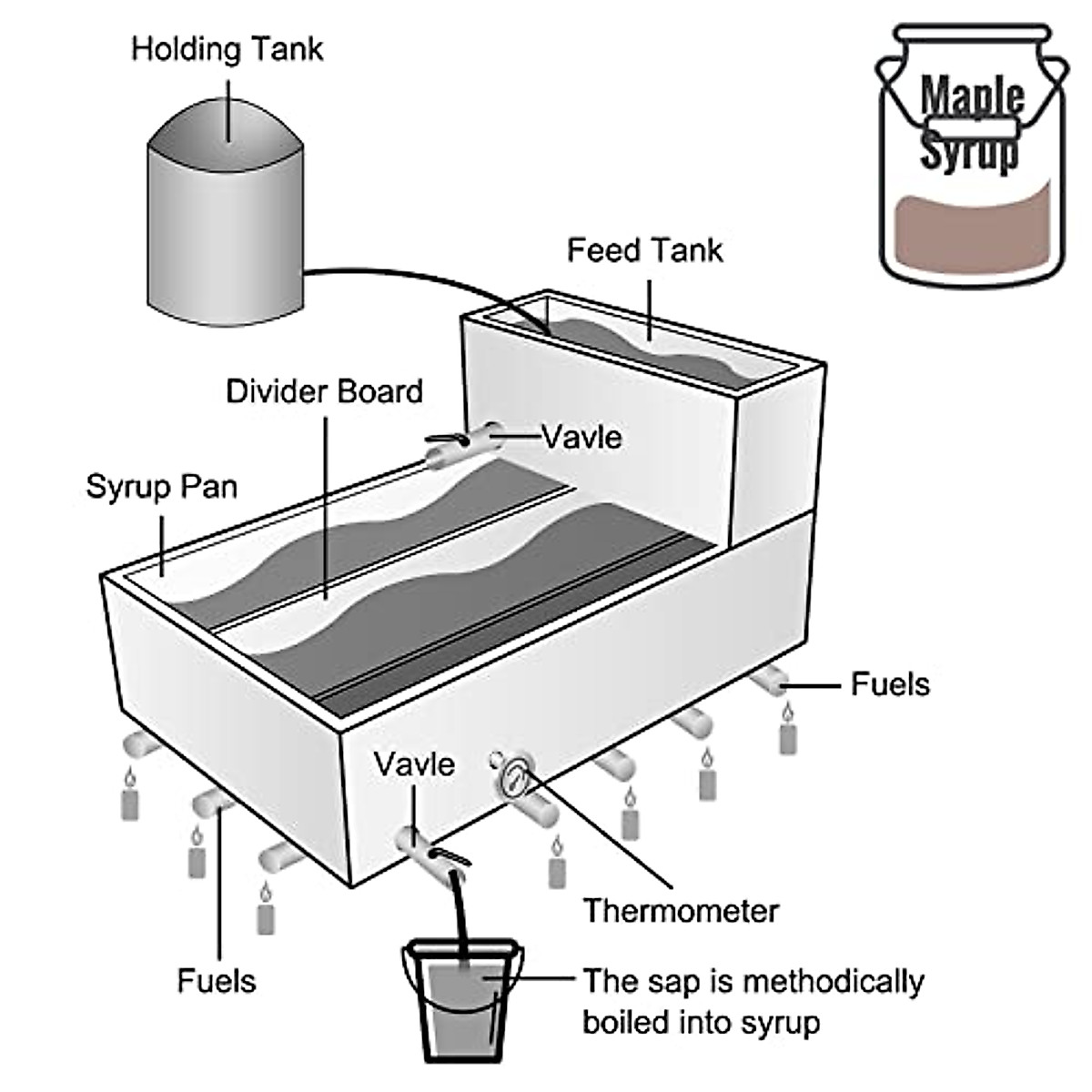 Holding Tank

Maple Syrup

Feed Tank

Divider Board

Vavle

Syrup Pan

Fuels

Vavle

Thermometer

Fuels

The sap is methodically boiled into syrup