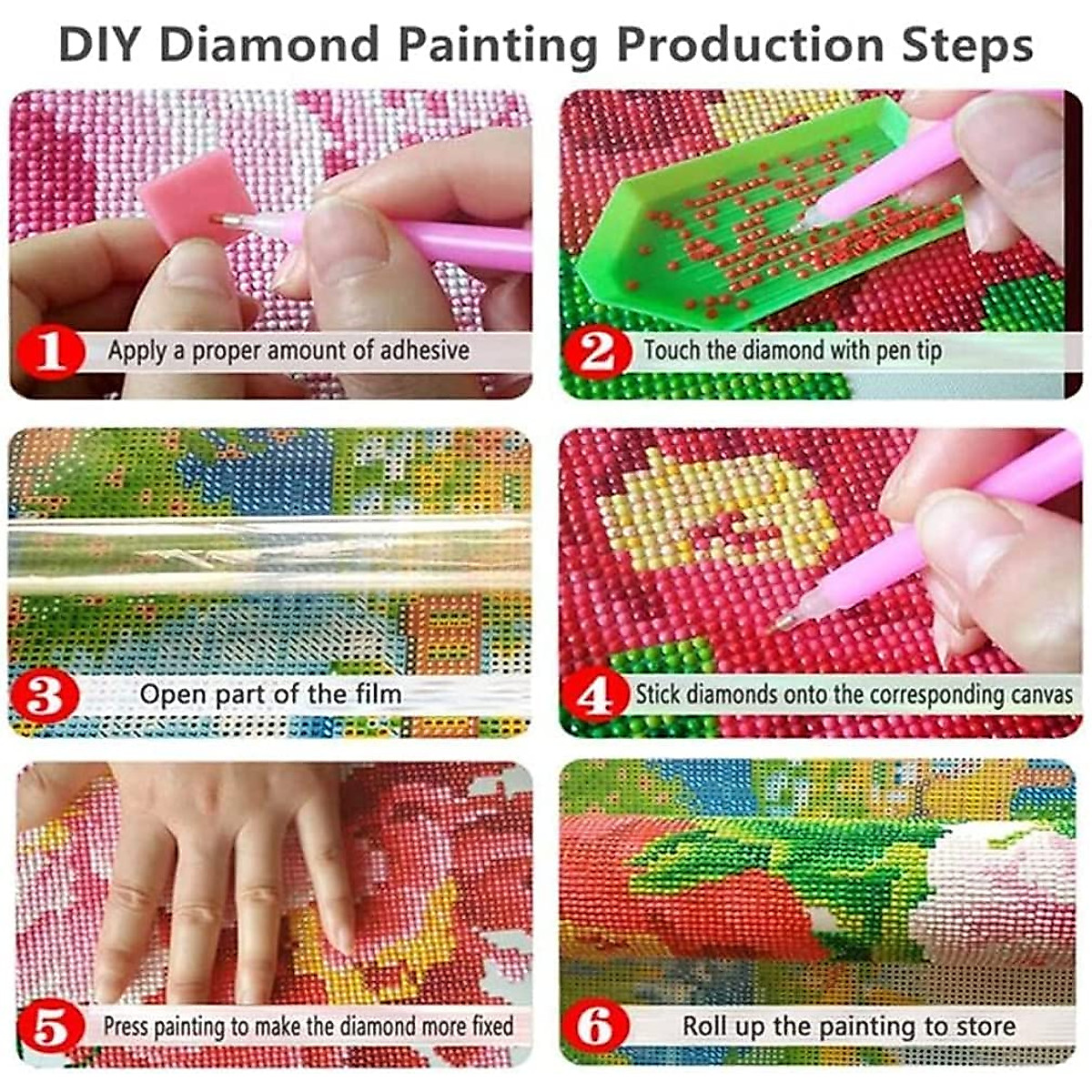 DIY Diamond Painting Production Steps

1 Apply a proper amount of adhesive

2 Touch the diamond with pen tip

3 Open part of the film

4 Stick diamonds onto the corresponding canvas

5 Press painting to make the diamond more fixed

6 Roll up the painting to store